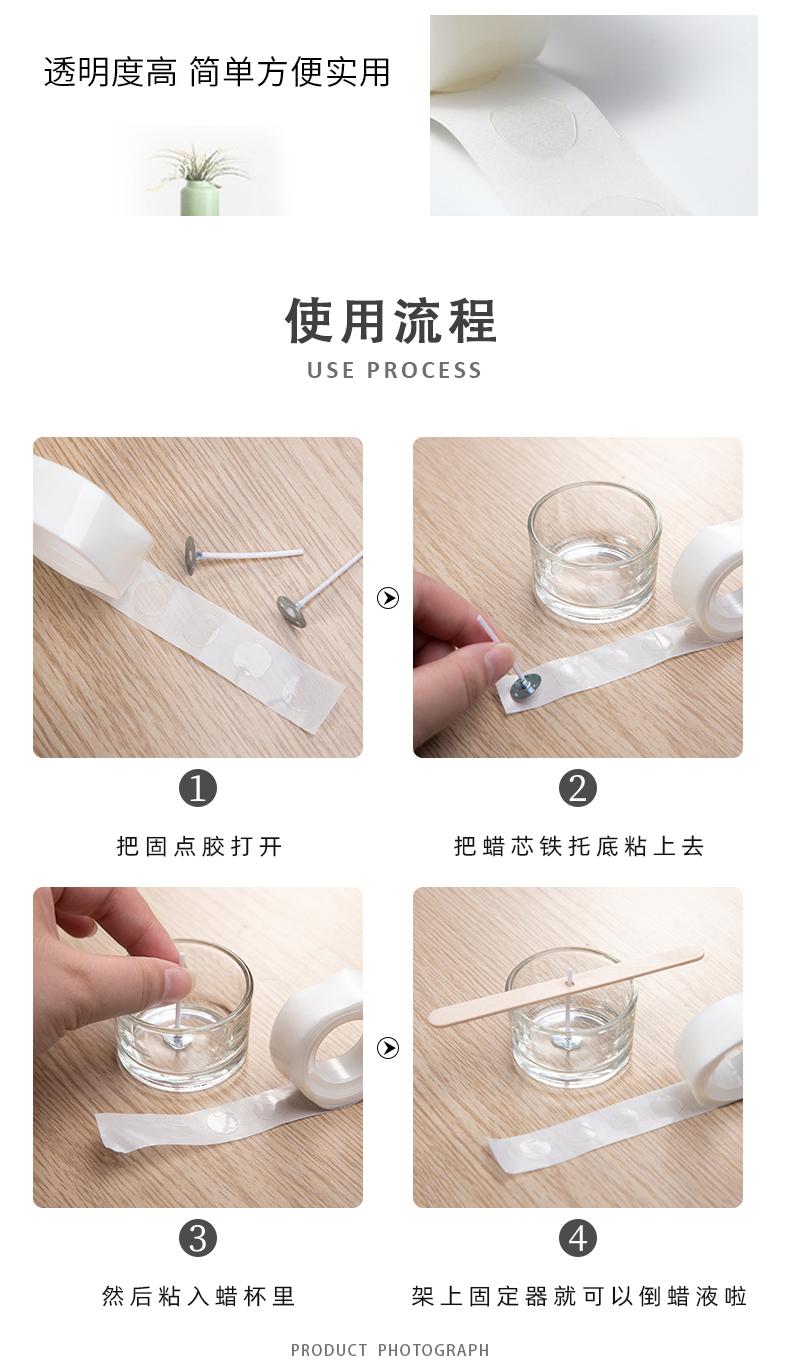 透明度高 简单方便实用

使用流程
USE PROCESS

1
把固点胶打开

2
把蜡芯铁托底粘上去

3
然后粘入蜡杯里

4
架上固定器就可以倒蜡液啦

PRODUCT PHOTOGRAPH