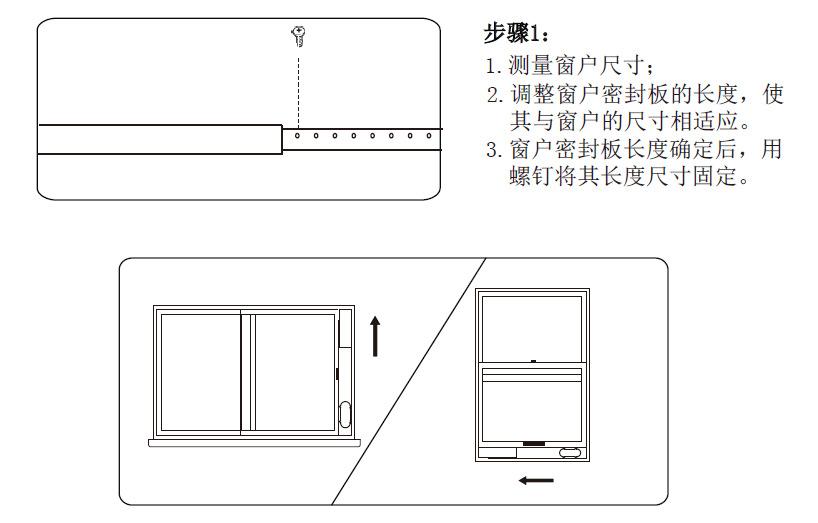 步骤1：

1. 测量窗户尺寸；

2. 调整窗户密封板的长度，使其与窗户的尺寸相适应。

3. 窗户密封板长度确定后，用螺钉将其长度尺寸固定。