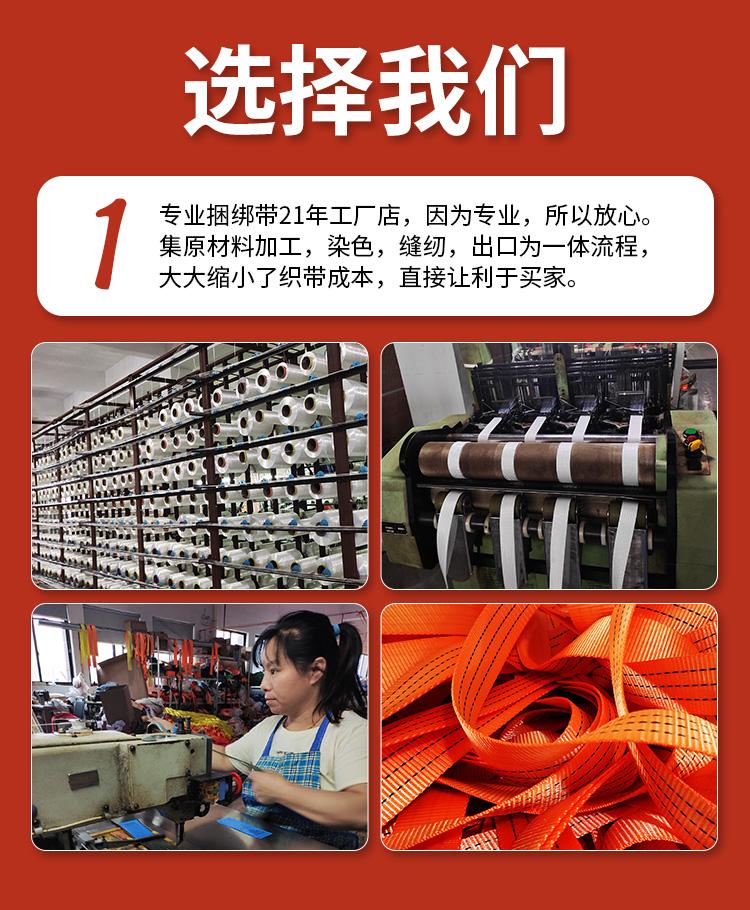 选择我们

1 专业捆绑带21年工厂店，因为专业，所以放心。集原材料加工，染色，缝纫，出口为一体流程，大大缩小了织带成本，直接让利于买家。