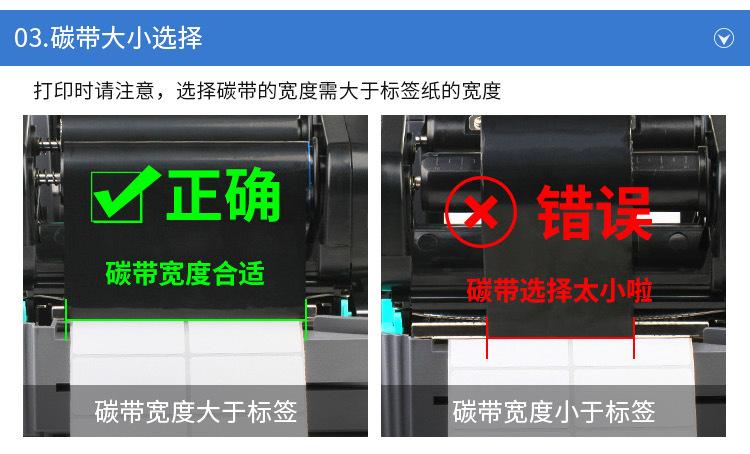 03.碳带大小选择

打印时请注意，选择碳带的宽度需大于标签纸的宽度

正确

碳带宽度合适

碳带宽度大于标签

错误

碳带选择太小啦

碳带宽度小于标签