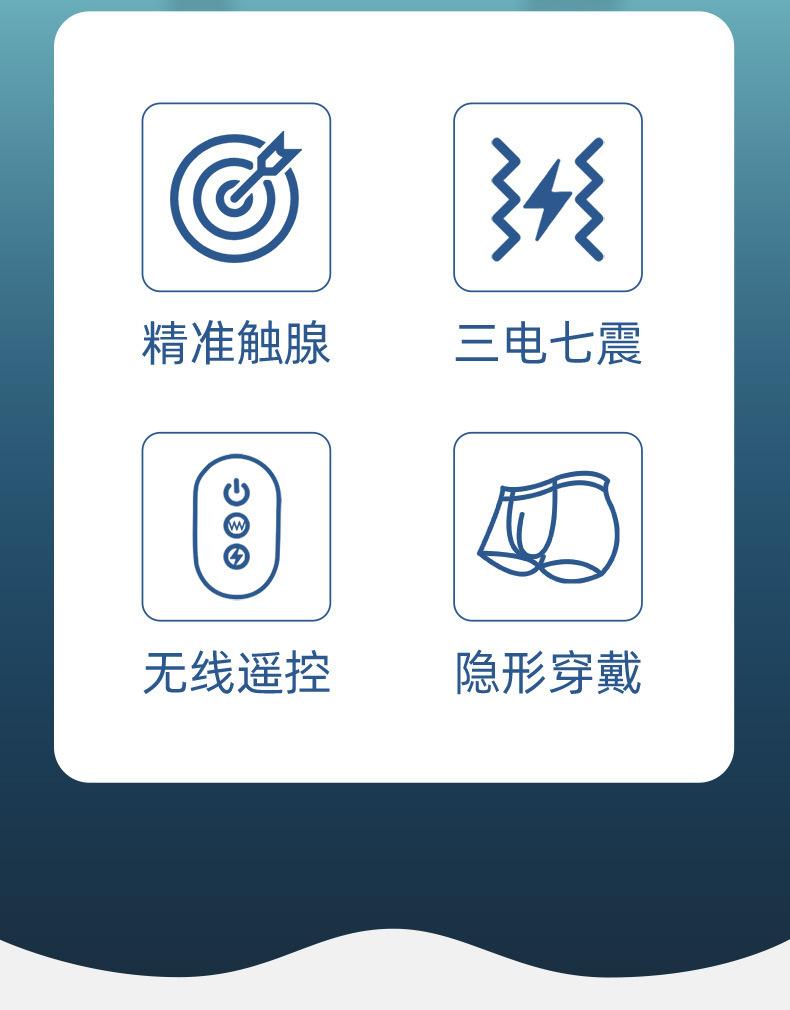 精准触腺

三电七震

无线遥控

隐形穿戴