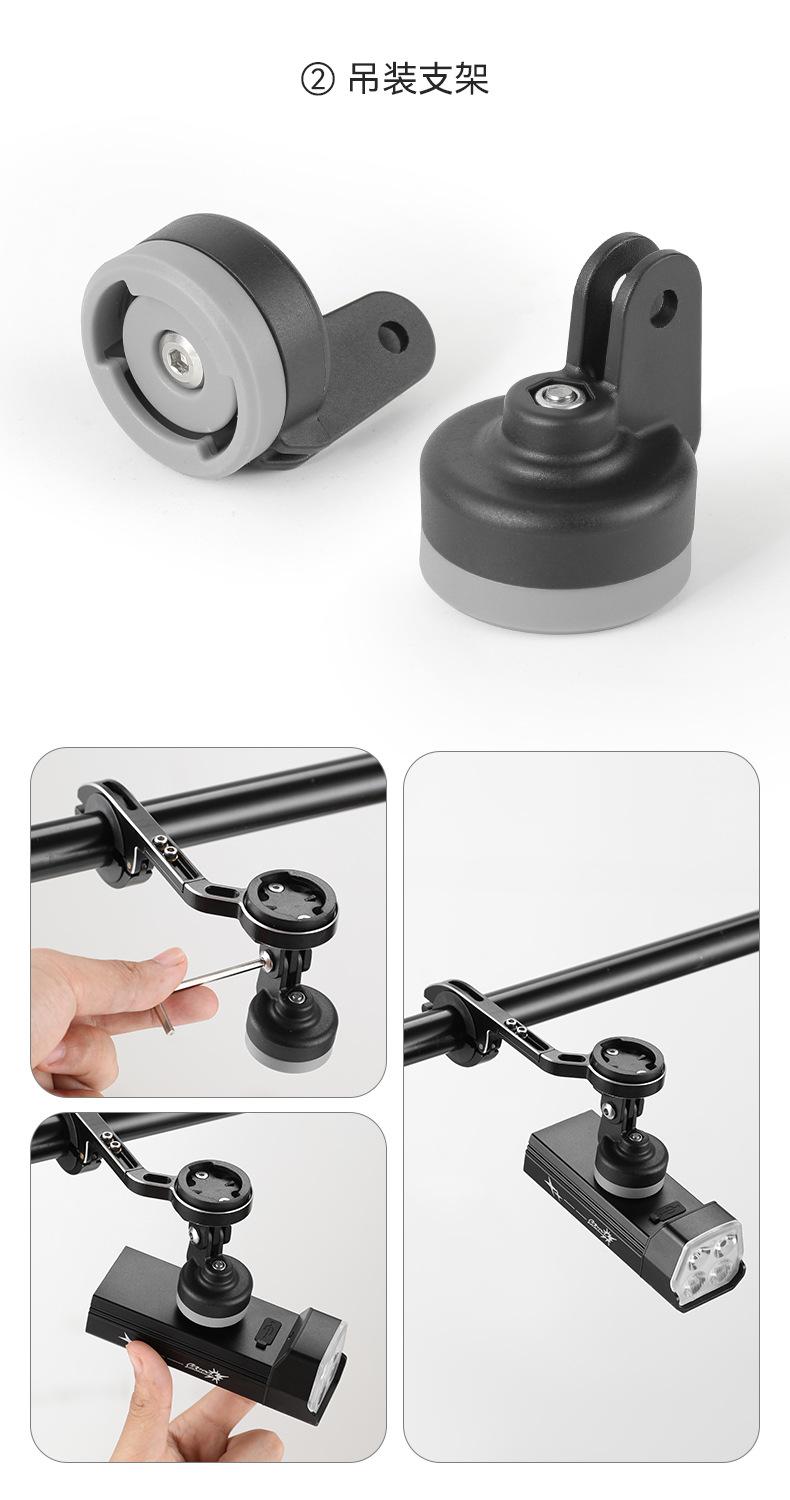 ② 吊装支架