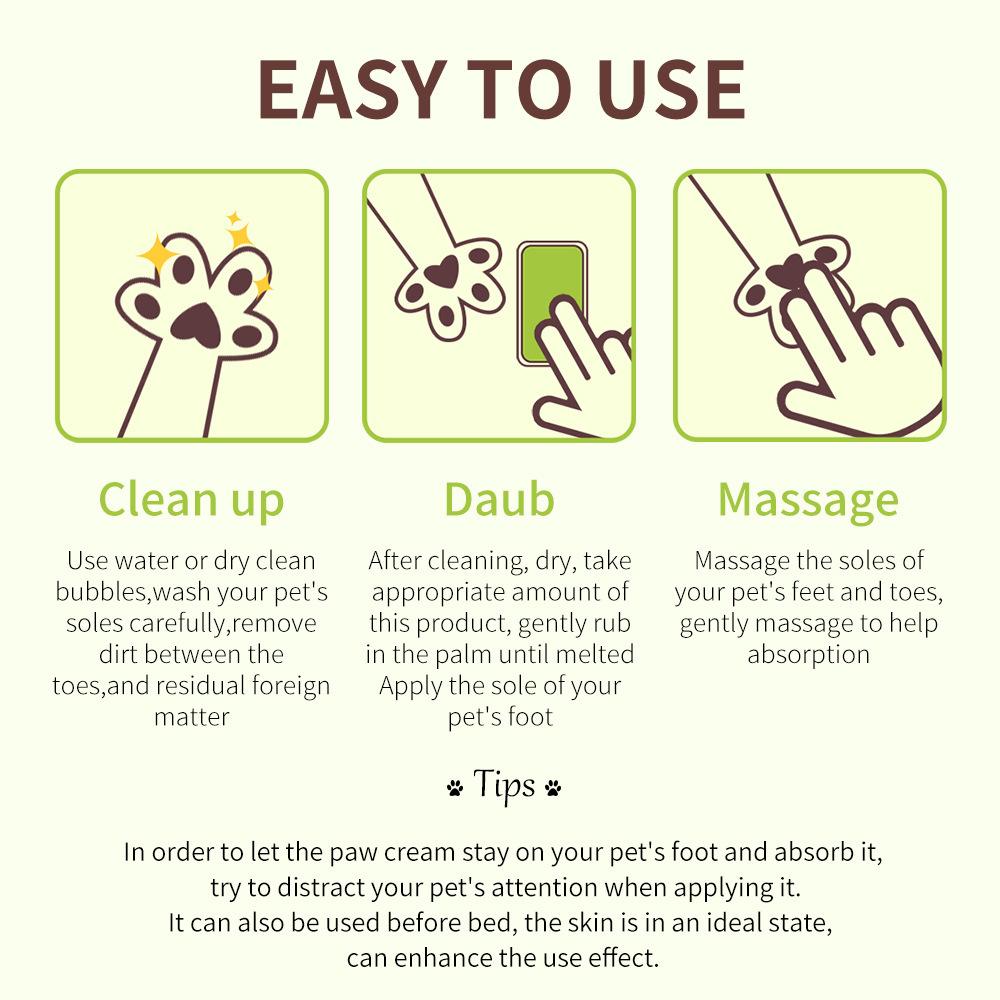 EASY TO USE

Clean up

Use water or dry clean bubbles,wash your pet's soles carefully,remove dirt between the toes,and residual foreign matter

Daub

After cleaning, dry, take appropriate amount of this product, gently rub in the palm until melted Apply the sole of your pet's foot

Massage

Massage the soles of your pet's feet and toes, gently massage to help absorption

Tips

In order to let the paw cream stay on your pet's foot and absorb it, try to distract your pet's attention when applying it. It can also be used before bed, the skin is in an ideal state, can enhance the use effect.