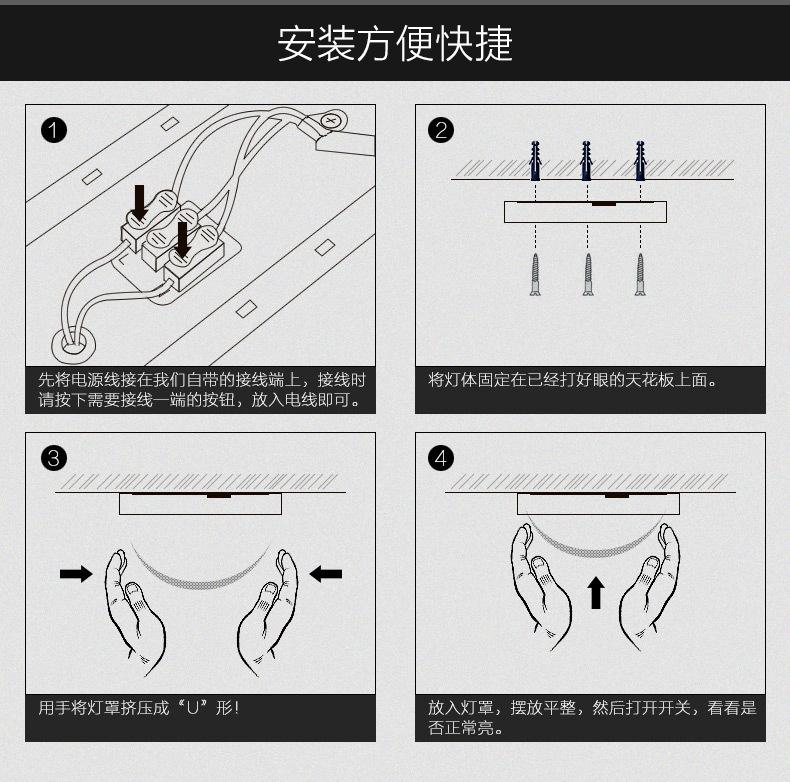 安装方便快捷

1

先将电源线接在我们自带的接线端上，接线时请按下需要接线一端的按钮，放入电线即可。

2

将灯体固定在已经打好眼的天花板上面。

3

用手将灯罩挤压成“U”形！

4

放入灯罩，摆放平整，然后打开开关，看看是否正常亮。