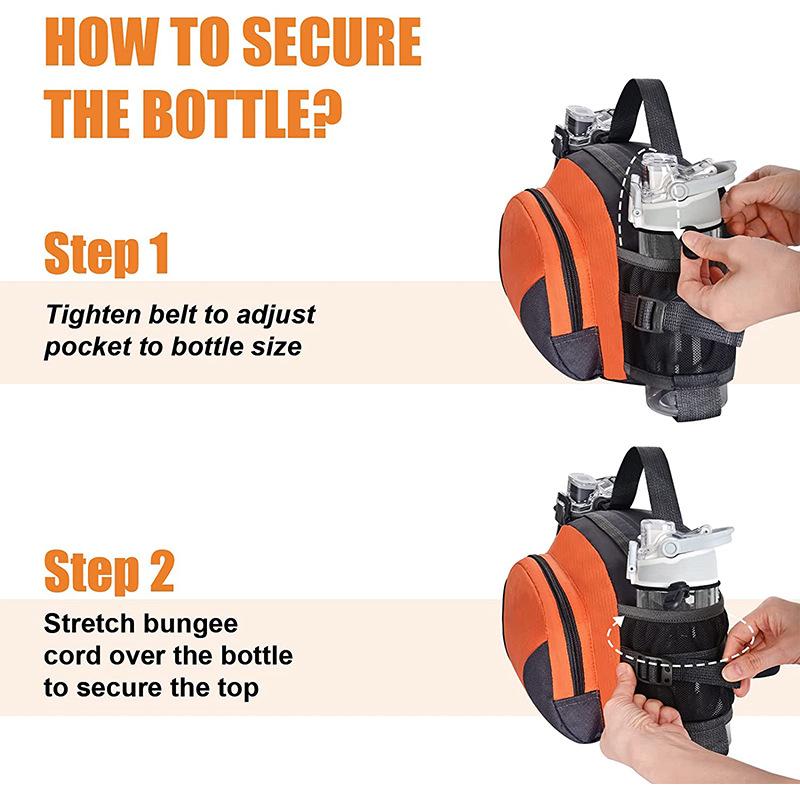 HOW TO SECURE THE BOTTLE?

Step 1

Tighten belt to adjust pocket to bottle size

Step 2

Stretch bungee cord over the bottle to secure the top