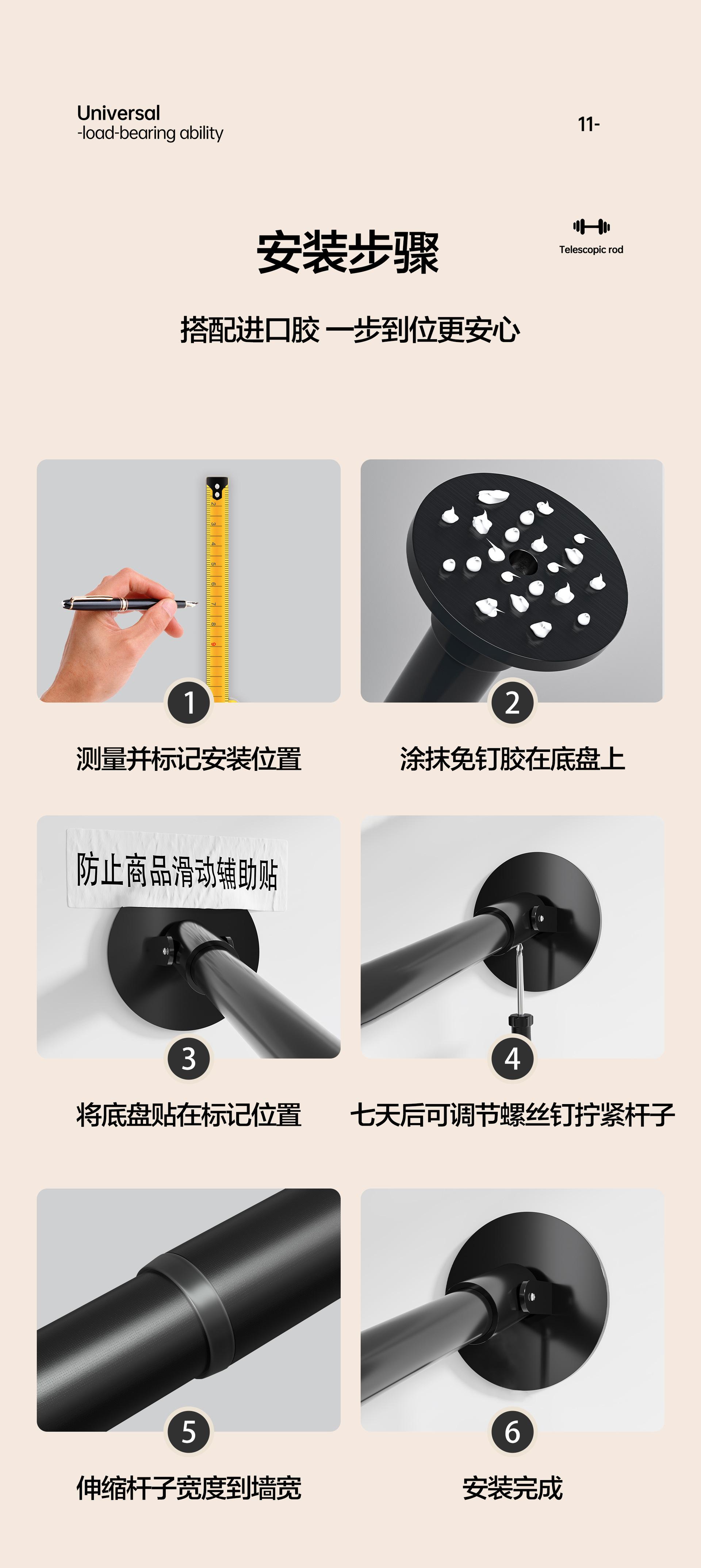 Universal
-load-bearing ability

11-

安装步骤

Telescopic rod

搭配进口胶 一步到位更安心

1

测量并标记安装位置

2

涂抹免钉胶在底盘上

防止商品滑动辅助贴

3

将底盘贴在标记位置

4

七天后可调节螺丝钉拧紧杆子

5

伸缩杆子宽度到墙宽

6

安装完成