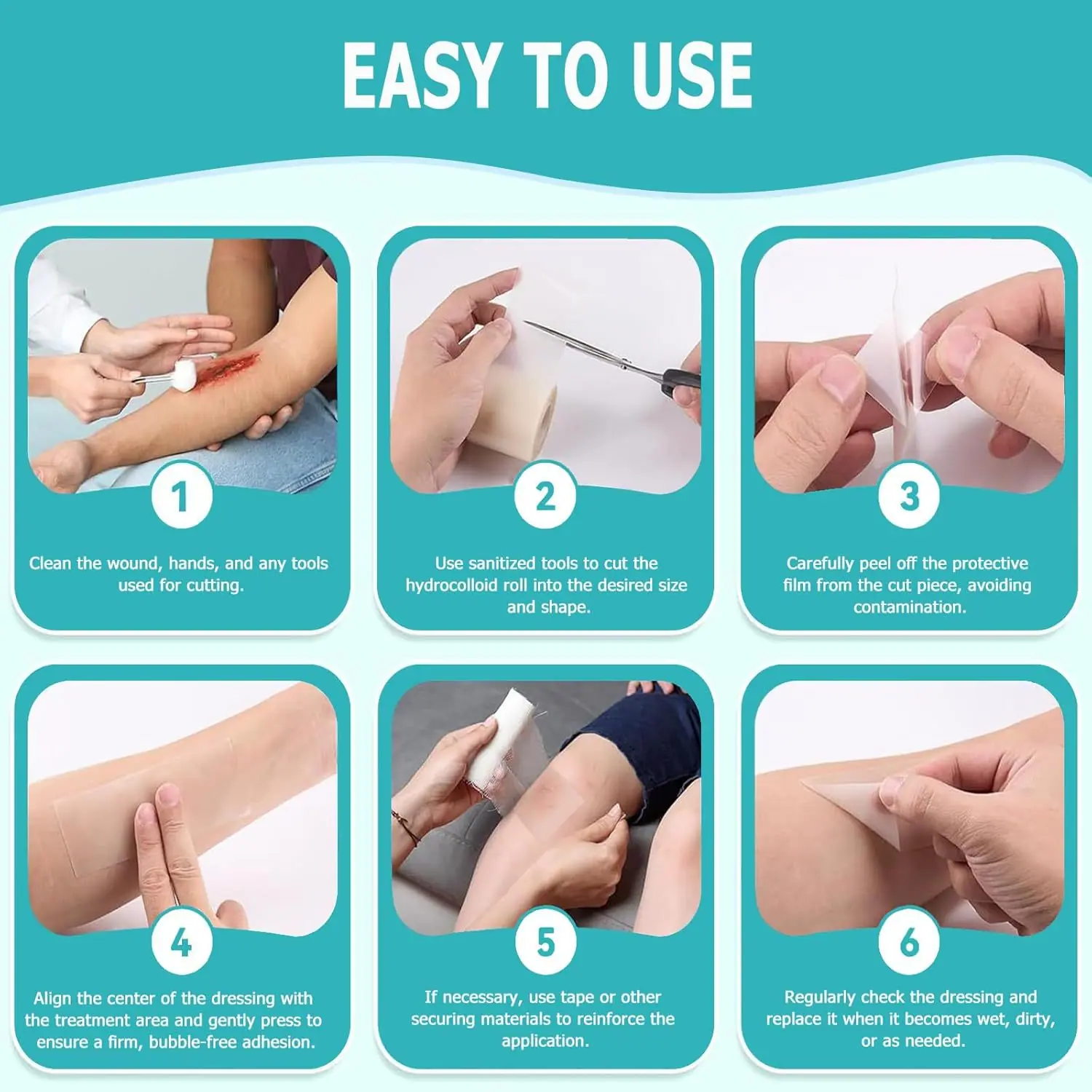 EASY TO USE

1

Clean the wound, hands, and any tools used for cutting.

2

Use sanitized tools to cut the hydrocolloid roll into the desired size and shape.

3

Carefully peel off the protective film from the cut piece, avoiding contamination.

4

Align the center of the dressing with the treatment area and gently press to ensure a firm, bubble-free adhesion.

5

If necessary, use tape or other securing materials to reinforce the application.

6

Regularly check the dressing and replace it when it becomes wet, dirty, or as needed.