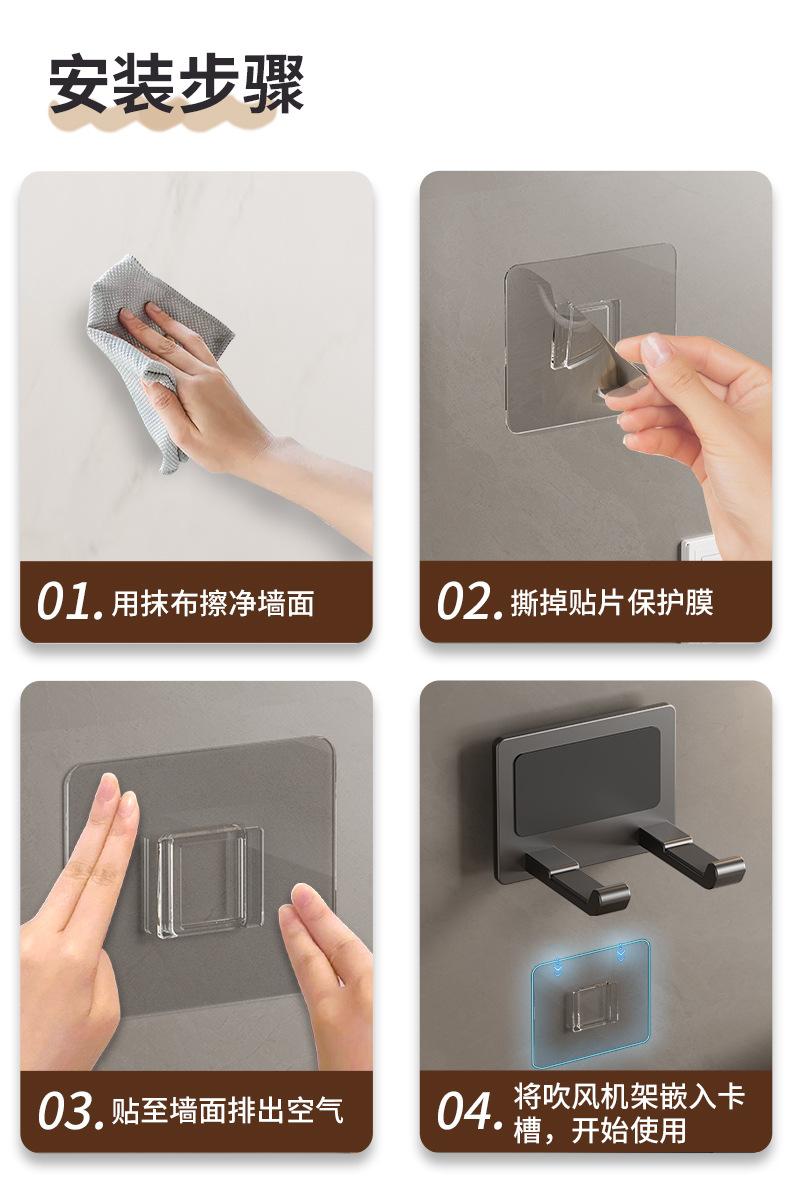 安装步骤

01. 用抹布擦净墙面

02. 撕掉贴片保护膜

03. 贴至墙面排出空气

04. 将吹风机架嵌入卡槽，开始使用