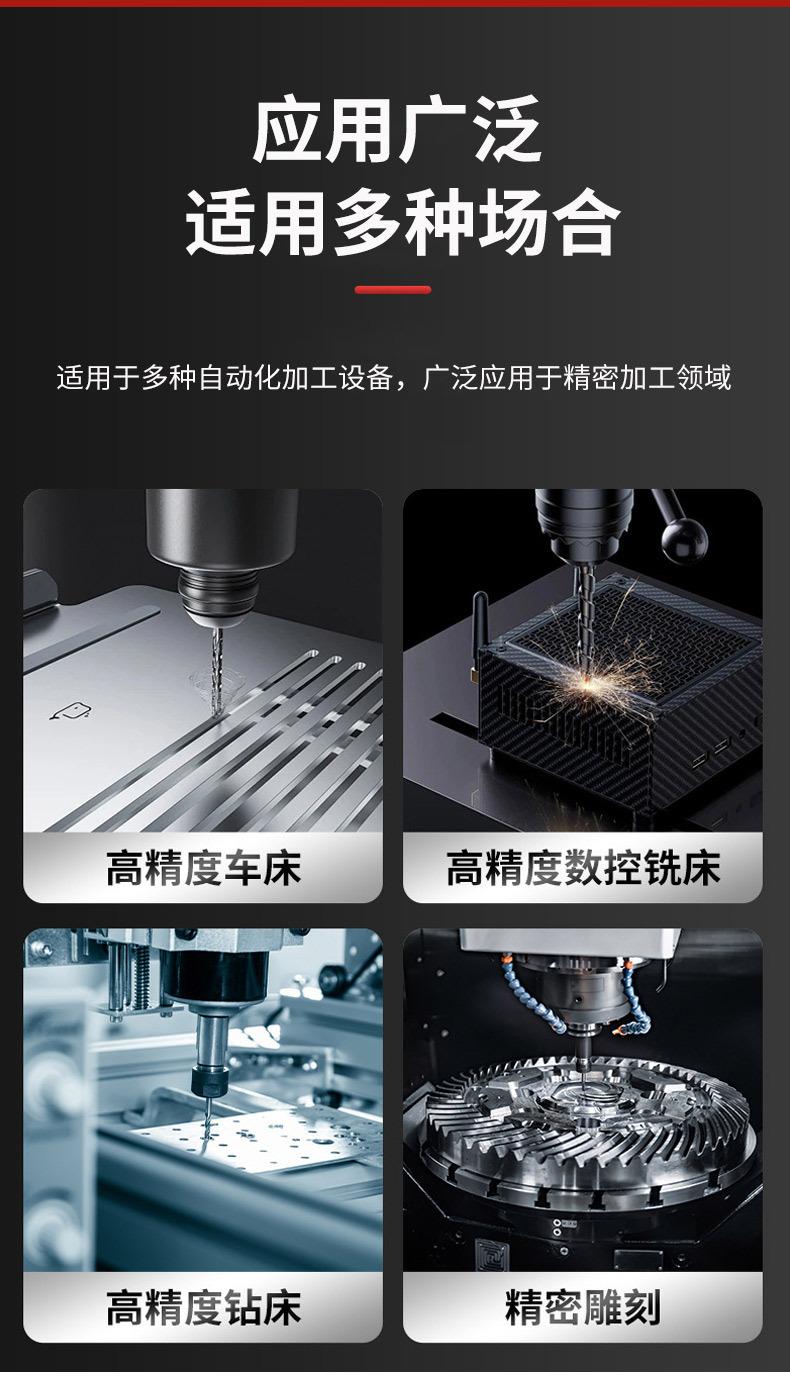 应用广泛
适用多种场合

适用于多种自动化加工设备，广泛应用于精密加工领域

高精度车床

高精度数控铣床

高精度钻床

精密雕刻