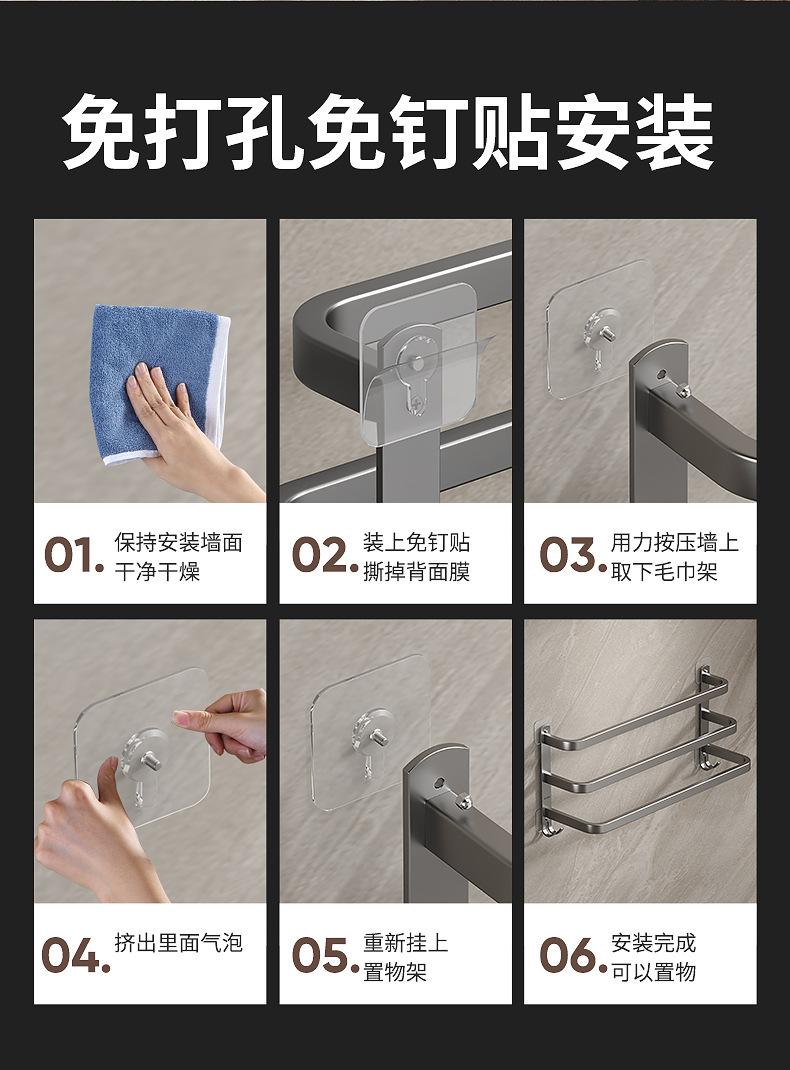 免打孔免钉贴安装

01. 保持安装墙面干净干燥

02. 装上免钉贴撕掉背面膜

03. 用力按压墙上取下毛巾架

04. 挤出里面气泡

05. 重新挂上置物架

06. 安装完成可以置物