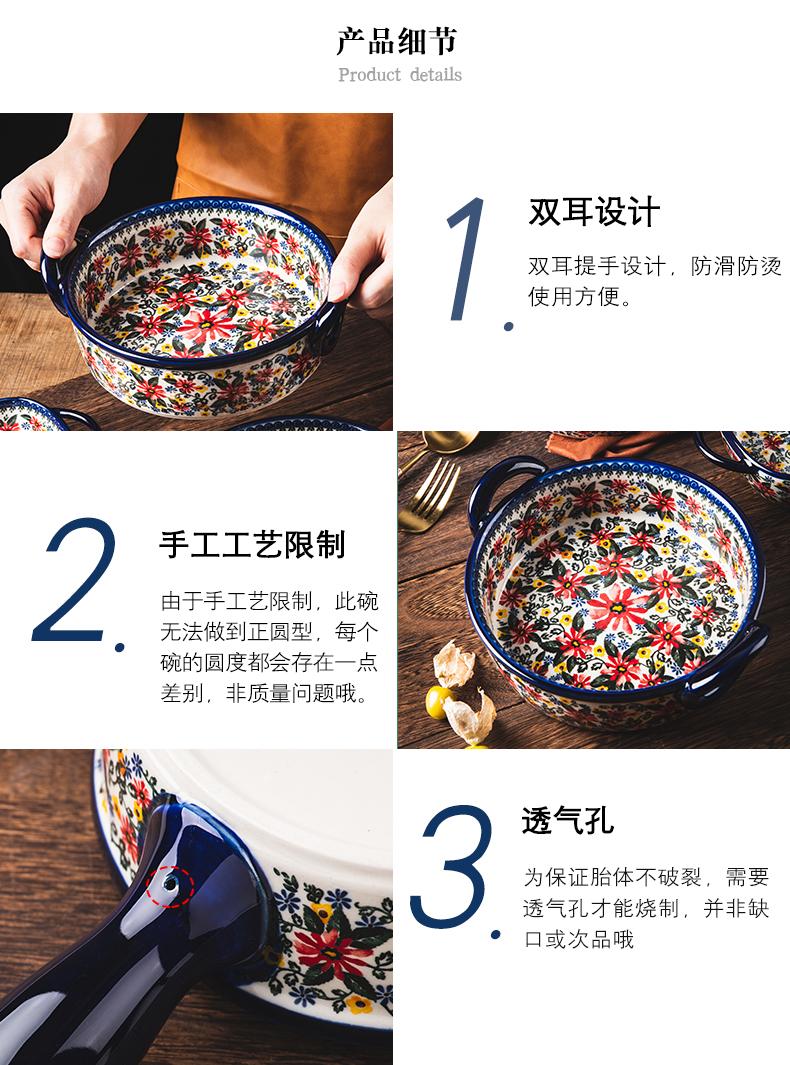 产品细节
Product details

1.
双耳设计
双耳提手设计，防滑防烫使用方便。

2.
手工工艺限制
由于手工艺限制，此碗无法做到正圆型，每个碗的圆度都会存在一点差别，非质量问题哦。

3.
透气孔
为保证胎体不破裂，需要透气孔才能烧制，并非缺口或次品哦