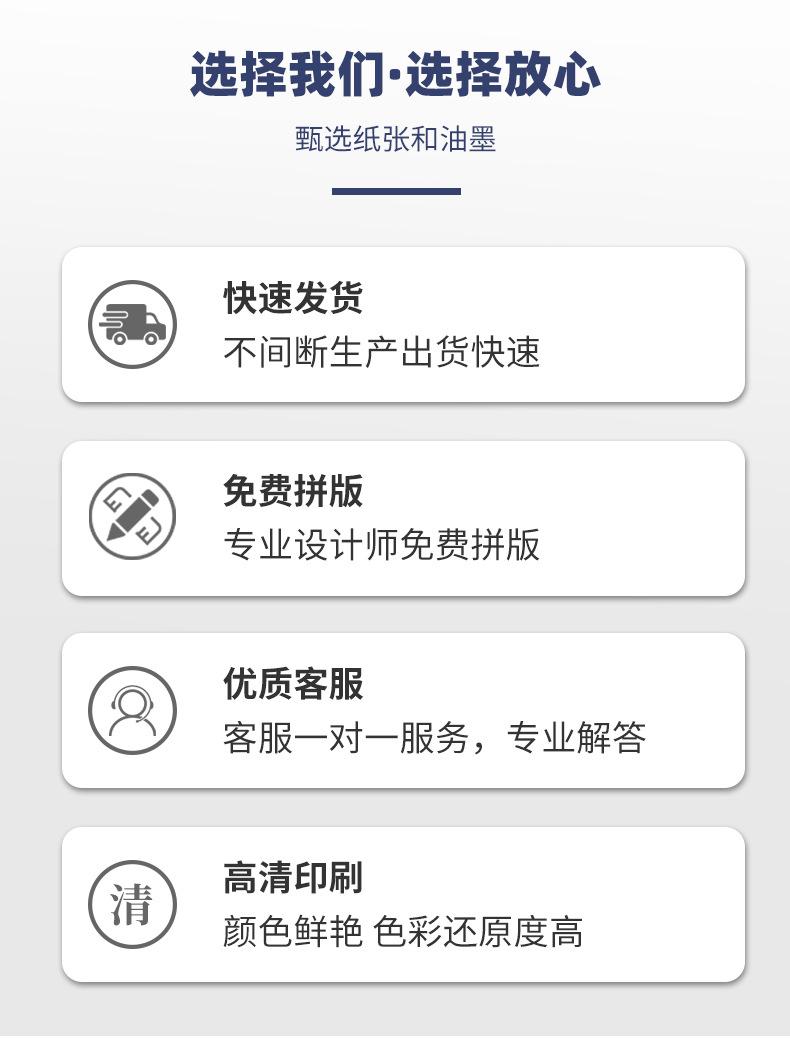 选择我们·选择放心

甄选纸张和油墨

快速发货

不间断生产出货快速

免费拼版

专业设计师免费拼版

优质客服

客服一对一服务，专业解答

清

高清印刷

颜色鲜艳 色彩还原度高