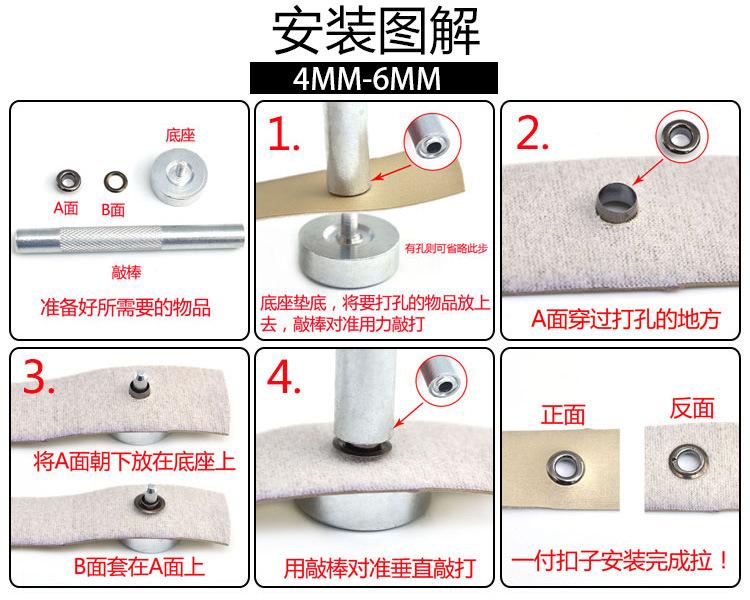 安装图解

4MM-6MM

底座

A面

B面

敲棒

准备好所需要的物品

1.

有孔则可省略此步

底座垫底，将要打孔的物品放上去，敲棒对准用力敲打

2.

A面穿过打孔的地方

3.

将A面朝下放在底座上

B面套在A面上

4.

用敲棒对准垂直敲打

正面

反面

一付扣子安装完成拉！