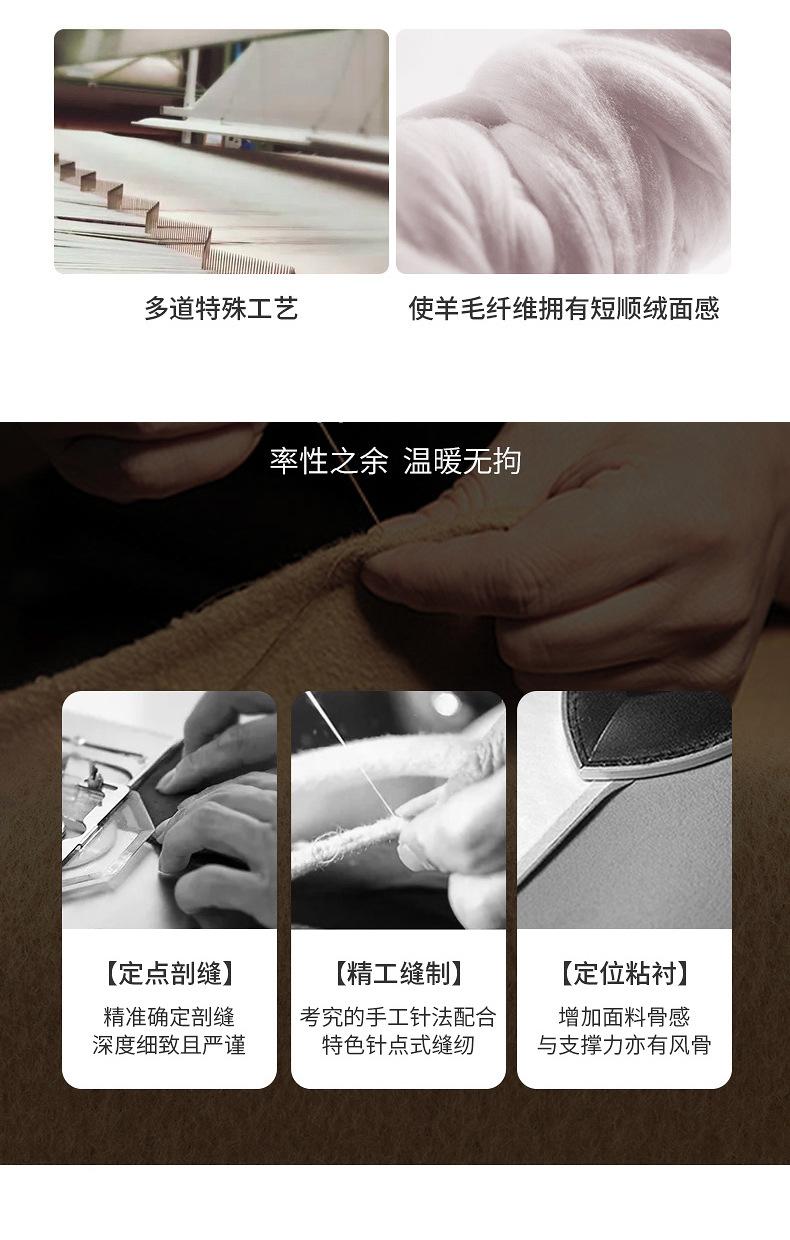 多道特殊工艺

使羊毛纤维拥有短顺绒面感

率性之余 温暖无拘

【定点剖缝】

精准确定剖缝
深度细致且严谨

【精工缝制】

考究的手工针法配合
特色针点式缝纫

【定位粘衬】

增加面料骨感
与支撑力亦有风骨