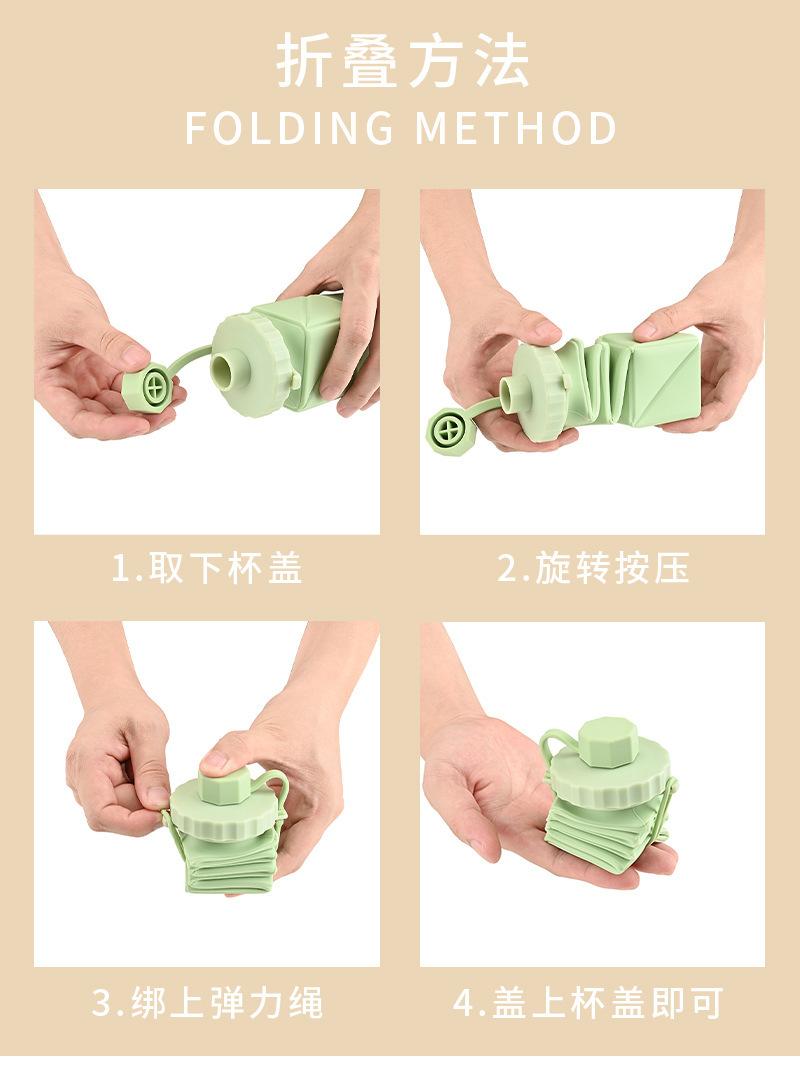 折叠方法
FOLDING METHOD

1.取下杯盖

2.旋转按压

3.绑上弹力绳

4.盖上杯盖即可