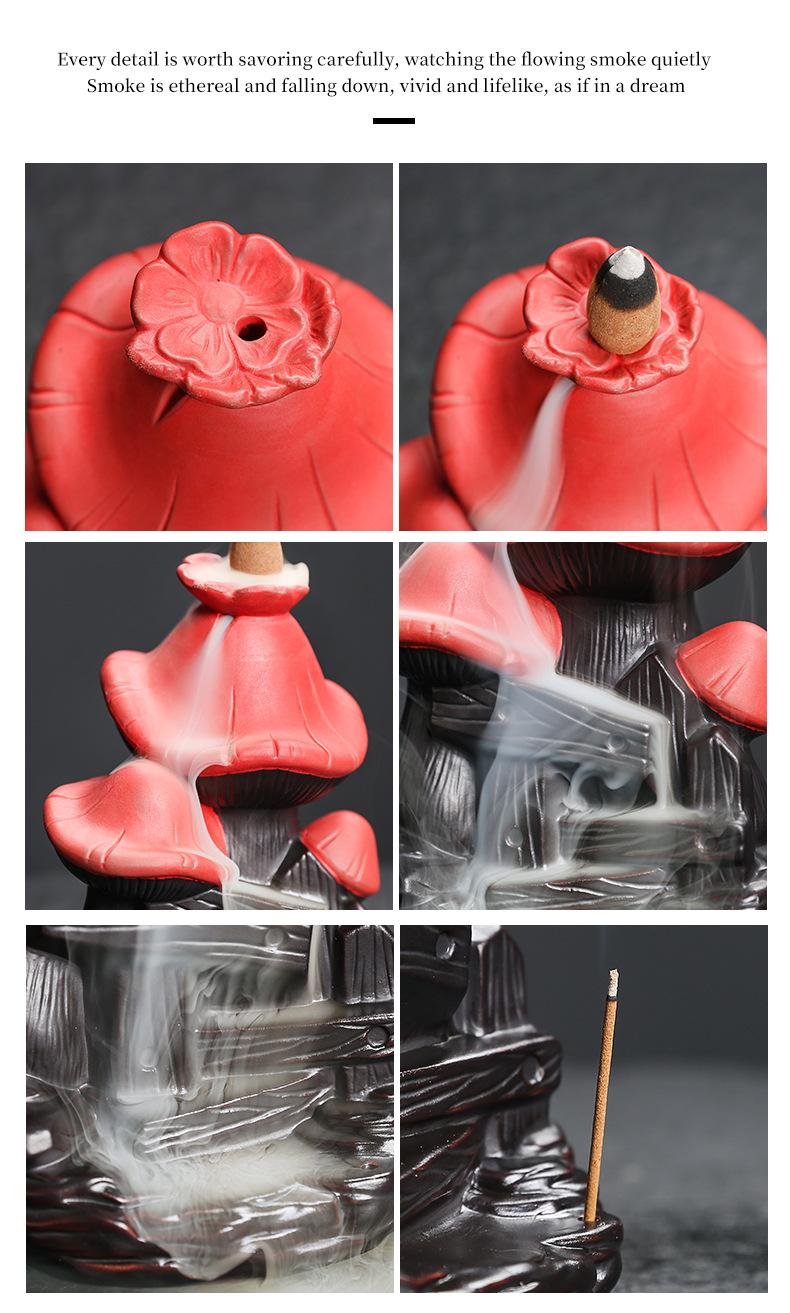 Every detail is worth savoring carefully, watching the flowing smoke quietly
Smoke is ethereal and falling down, vivid and lifelike, as if in a dream