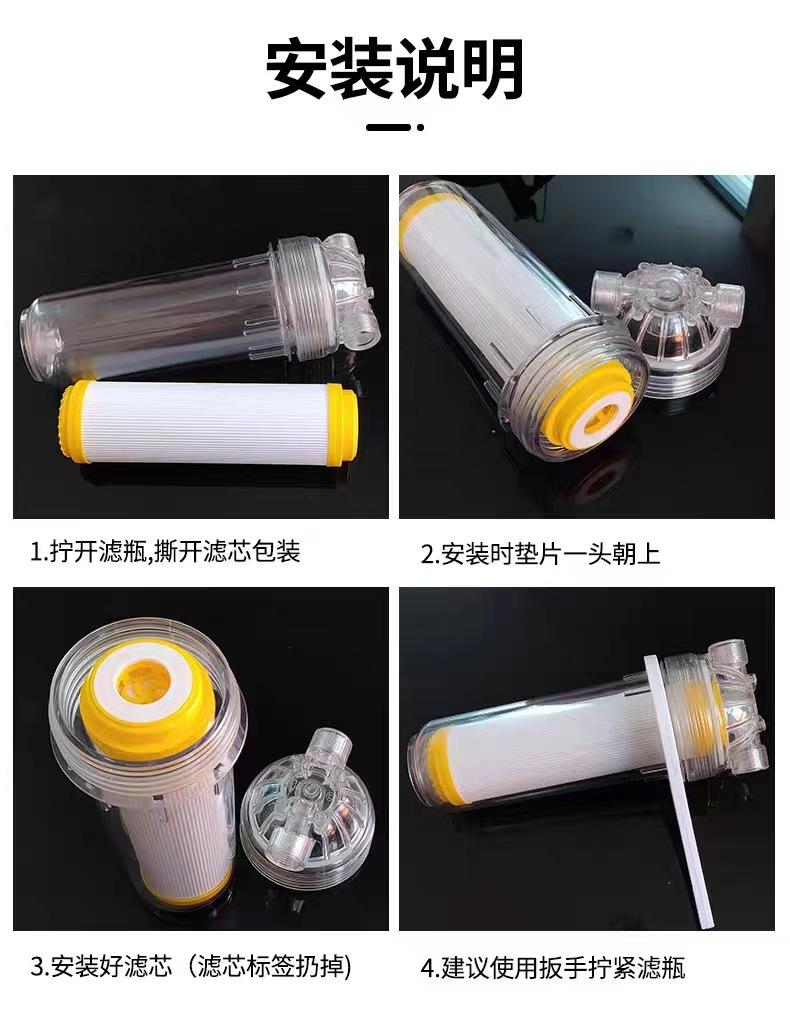 安装说明

1.拧开滤瓶,撕开滤芯包装

2.安装时垫片一头朝上

3.安装好滤芯（滤芯标签扔掉）

4.建议使用扳手拧紧滤瓶