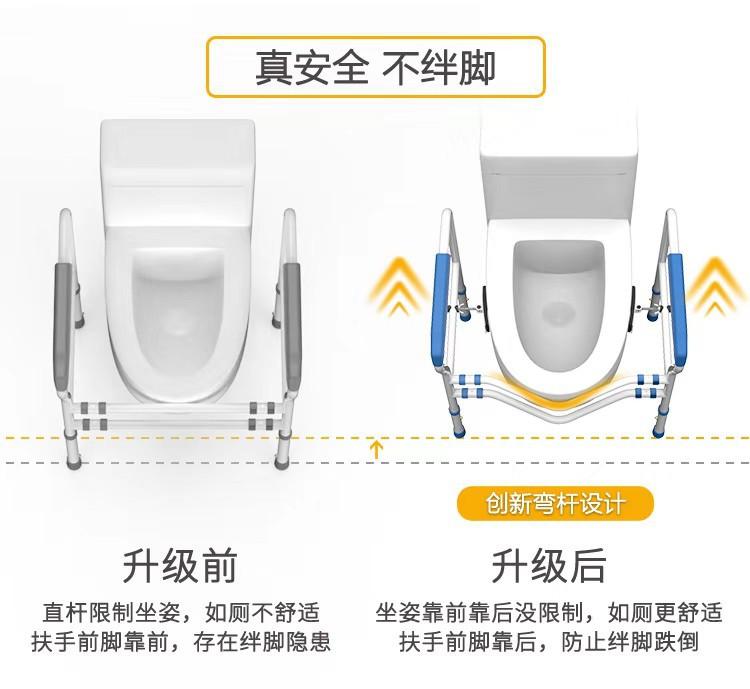 真安全 不绊脚

创新弯杆设计

升级前

直杆限制坐姿，如厕不舒适
扶手前脚靠前，存在绊脚隐患

升级后

坐姿靠前靠后没限制，如厕更舒适
扶手前脚靠后，防止绊脚跌倒