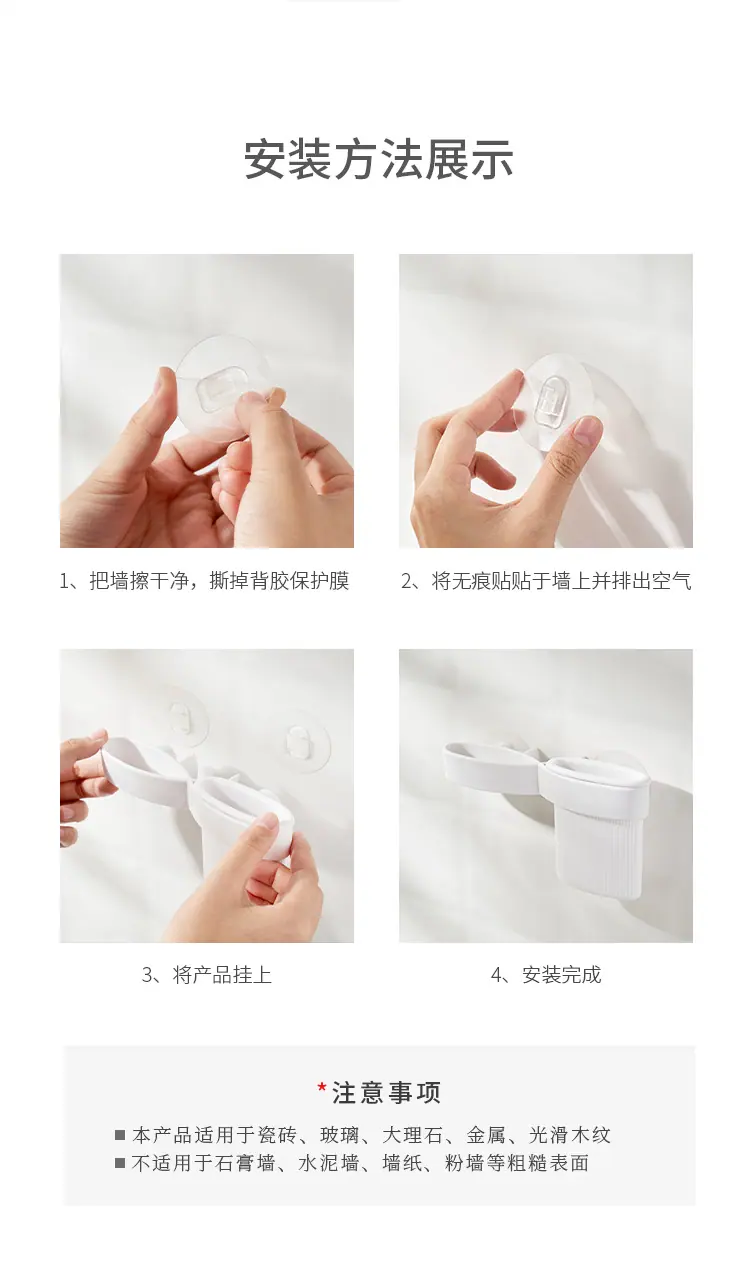 安装方法展示

1、把墙擦干净，撕掉背胶保护膜

2、将无痕贴贴于墙上并排出空气

3、将产品挂上

4、安装完成

*注意事项

■ 本产品适用于瓷砖、玻璃、大理石、金属、光滑木纹
■ 不适用于石膏墙、水泥墙、墙纸、粉墙等粗糙表面