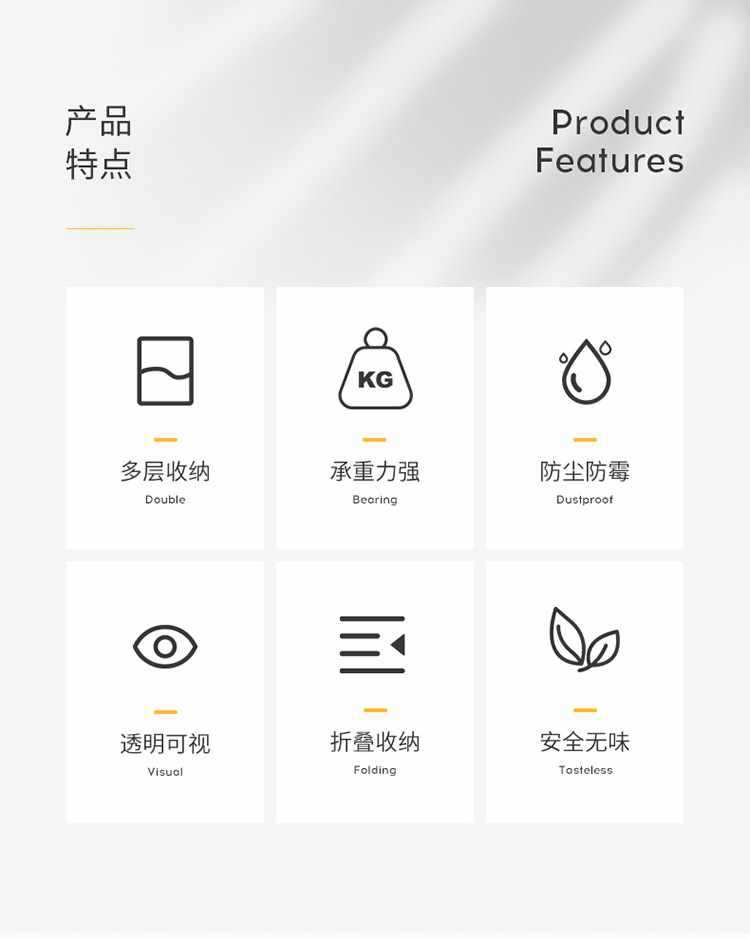 产品
特点

Product
Features

KG

多层收纳
Double

承重力强
Bearing

防尘防霉
Dustproof

透明可视
Visual

折叠收纳
Folding

安全无味
Tasteless