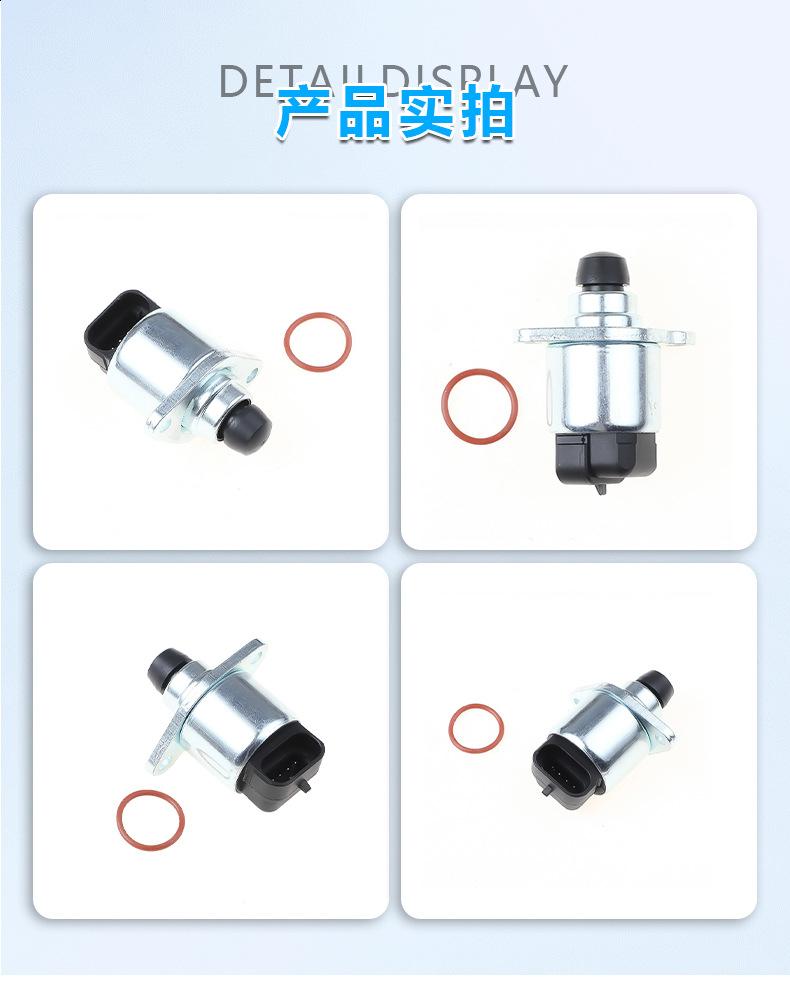 DETAIL DISPLAY
产品实拍