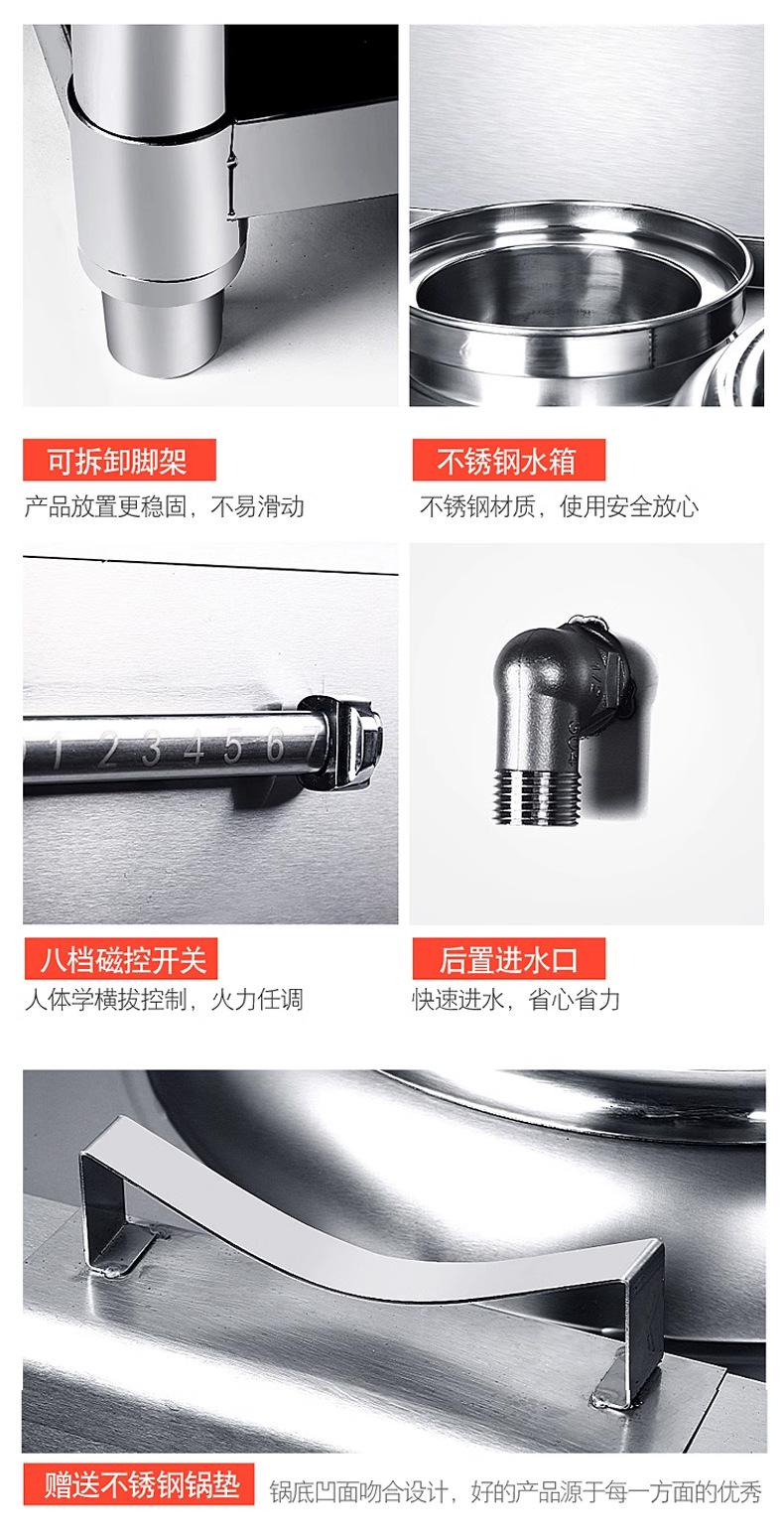 可拆卸脚架
产品放置更稳固，不易滑动

不锈钢水箱
不锈钢材质，使用安全放心

1 2 3 4 5 6 7

八档磁控开关
人体学横拔控制，火力任调

后置进水口
快速进水，省心省力

赠送不锈钢锅垫
锅底凹面吻合设计，好的产品源于每一方面的优秀