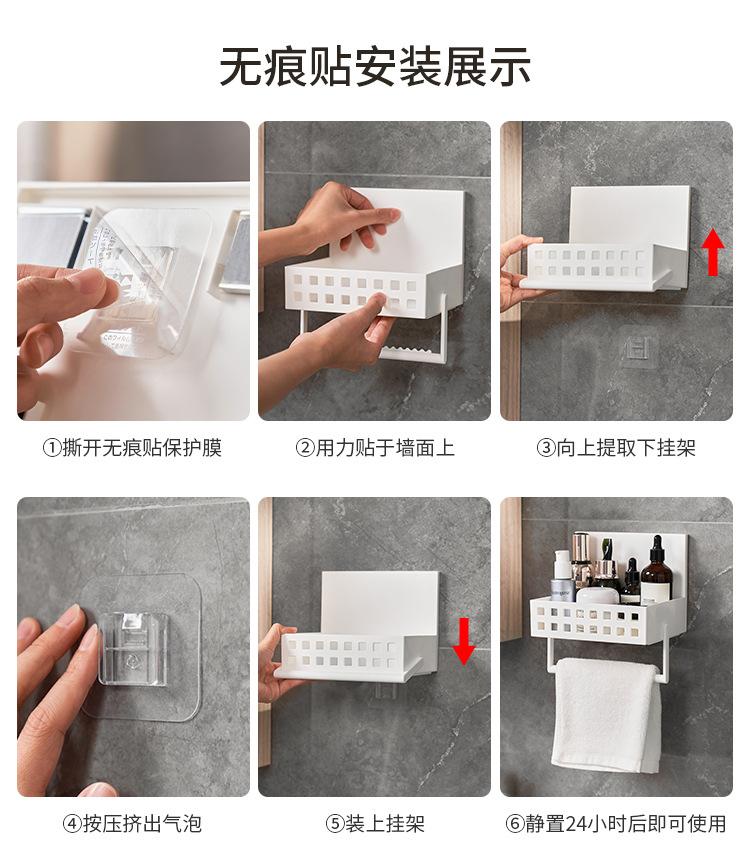 无痕贴安装展示

①撕开无痕贴保护膜

②用力贴于墙面上

③向上提取下挂架

④按压挤出气泡

⑤装上挂架

⑥静置24小时后即可使用