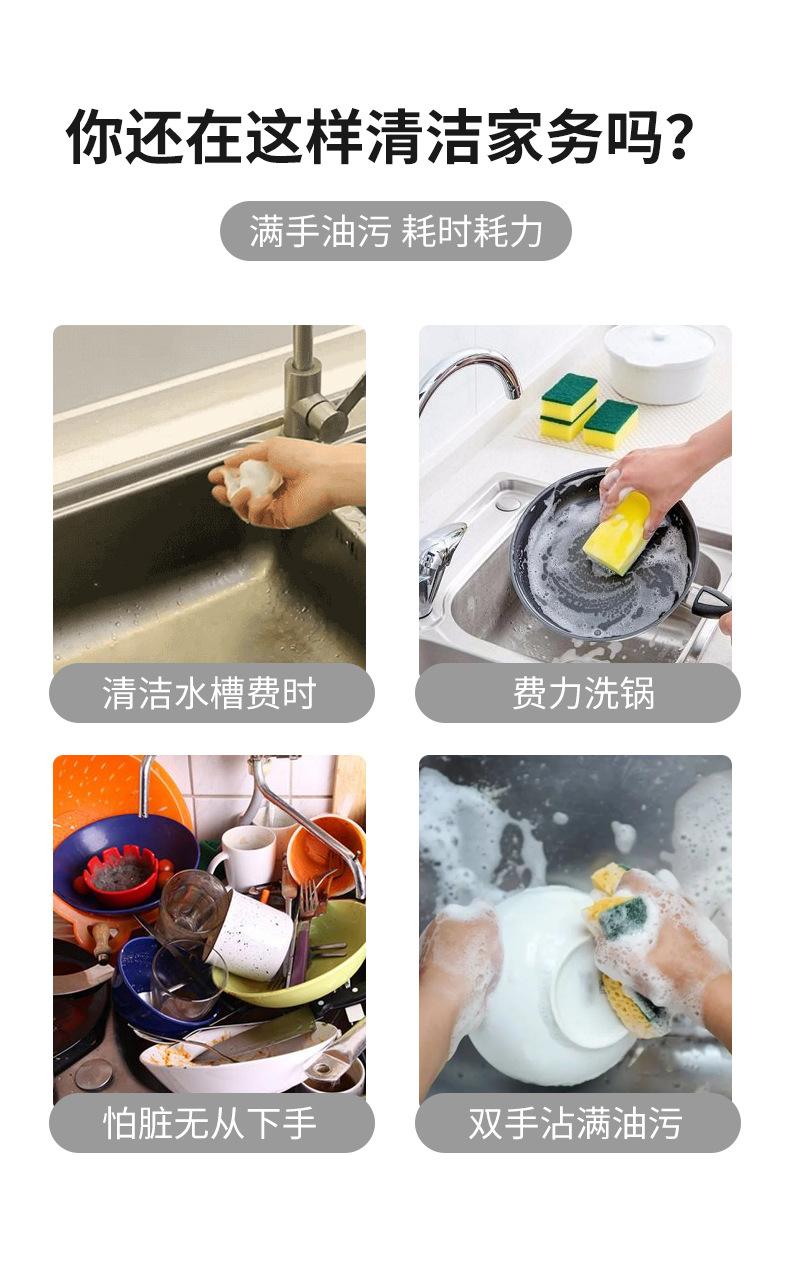 你还在这样清洁家务吗?

满手油污 耗时耗力

清洁水槽费时

费力洗锅

怕脏无从下手

双手沾满油污