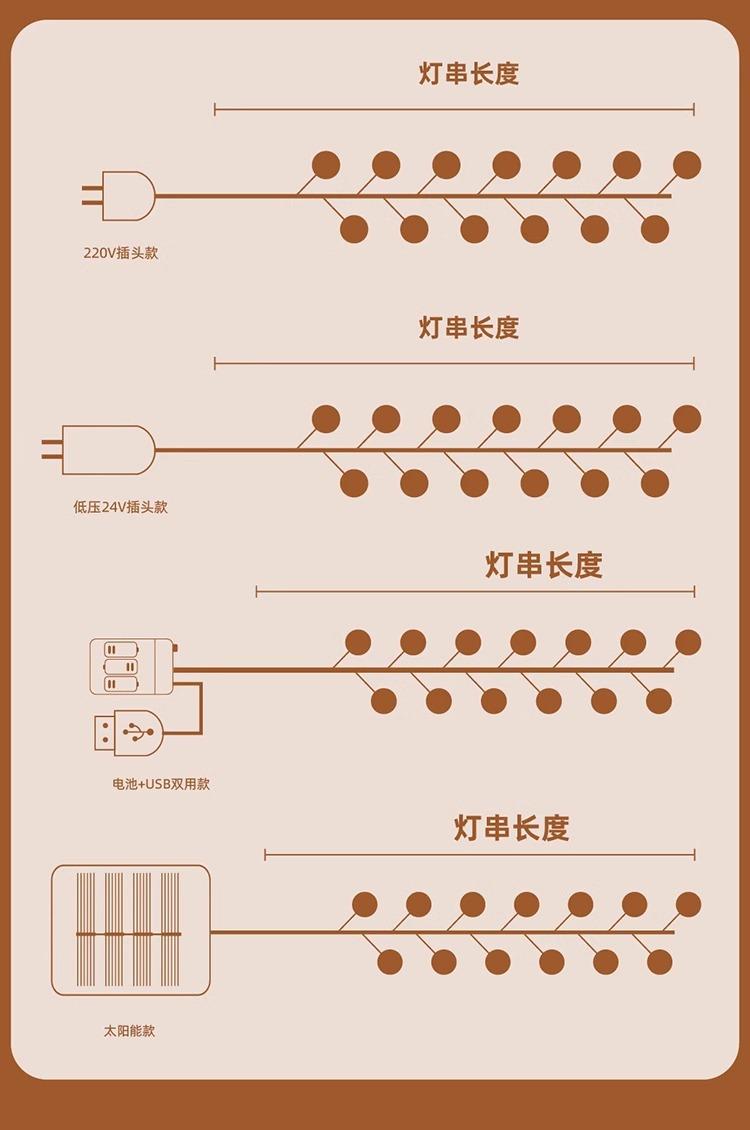 灯串长度

220V插头款

灯串长度

低压24V插头款

灯串长度

电池+USB双用款

灯串长度

太阳能款