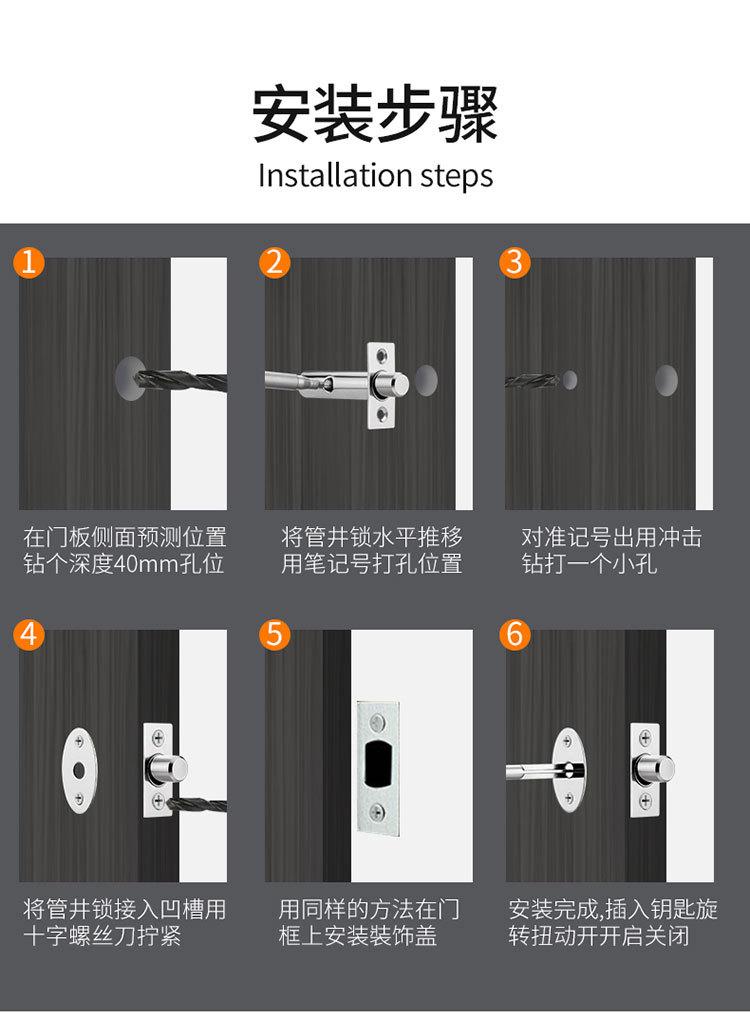 安装步骤
Installation steps

1
在门板侧面预测位置钻个深度40mm孔位

2
将管井锁水平推移用笔记号打孔位置

3
对准记号出用冲击钻打一个小孔

4
将管井锁接入凹槽用十字螺丝刀拧紧

5
用同样的方法在门框上安装装饰盖

6
安装完成,插入钥匙旋转扭动开开启关闭