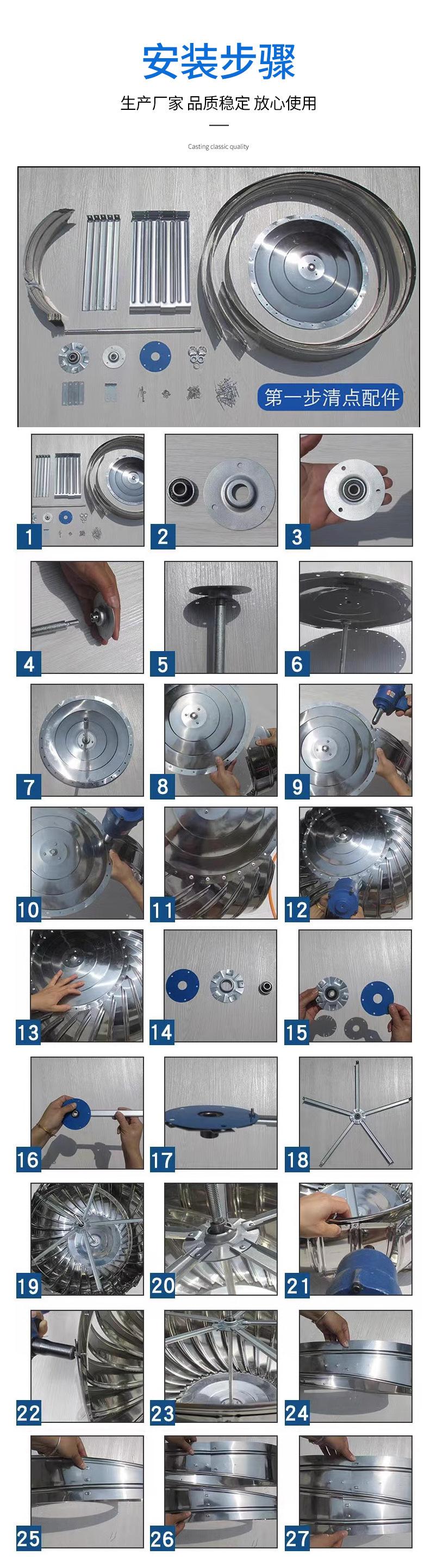 安装步骤

生产厂家 品质稳定 放心使用

Casting classic quality

第一步清点配件

1

2

3

4

5

6

7

8

9

10

11

12

13

14

15

16

17

18

19

20

21

22

23

24

25

26

27