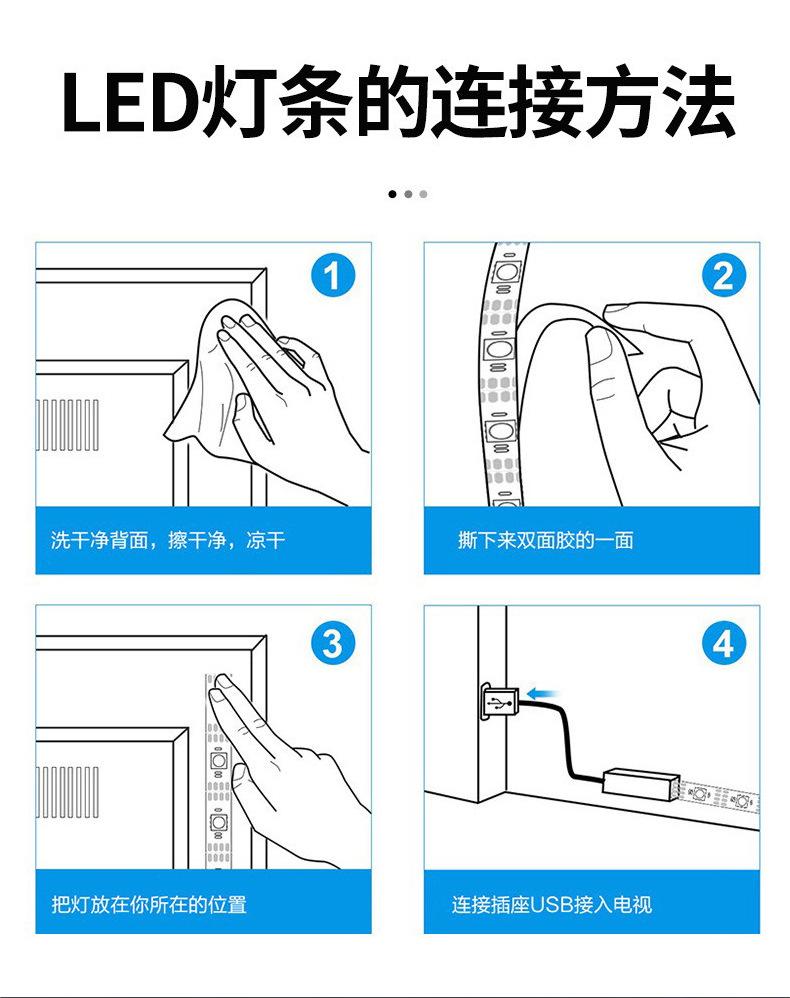 LED灯条的连接方法

1
洗干净背面，擦干净，凉干

2
撕下来双面胶的一面

3
把灯放在你所在的位置

4
连接插座USB接入电视