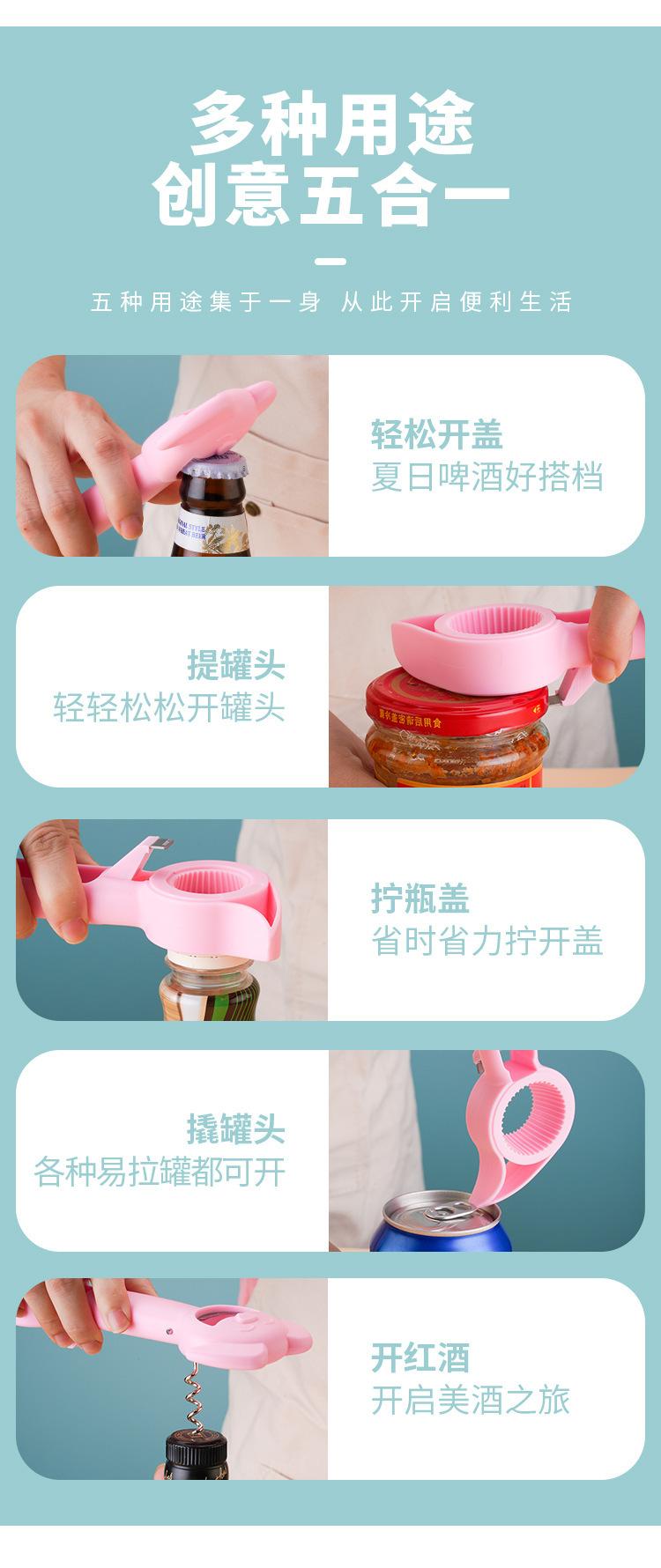 多种用途
创意五合一

五种用途集于一身 从此开启便利生活

轻松开盖
夏日啤酒好搭档

提罐头
轻轻松松开罐头

拧瓶盖
省时省力拧开盖

撬罐头
各种易拉罐都可开

开红酒
开启美酒之旅