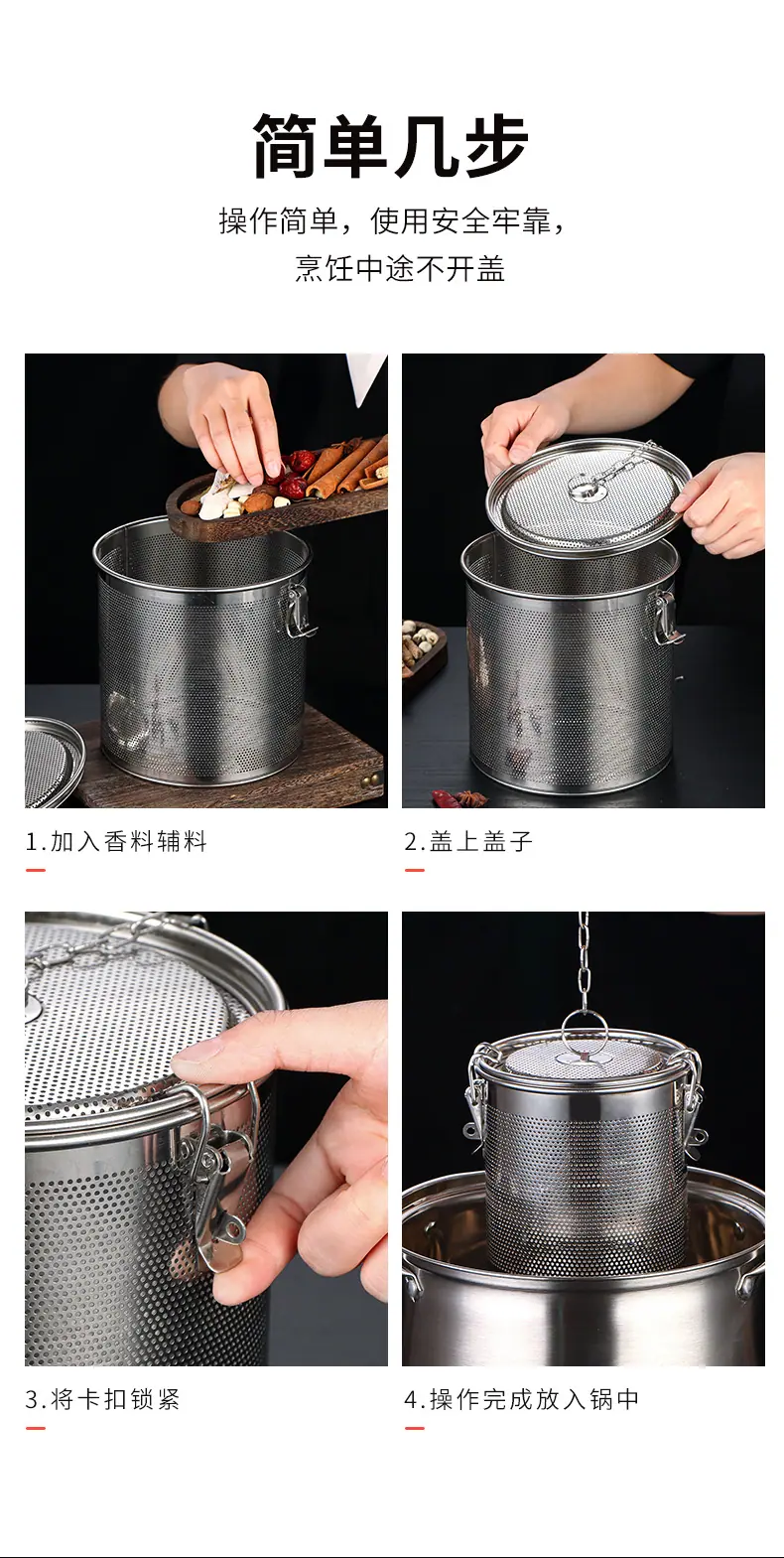 简单几步

操作简单，使用安全牢靠，

烹饪中途不开盖

1.加入香料辅料

2.盖上盖子

3.将卡扣锁紧

4.操作完成放入锅中