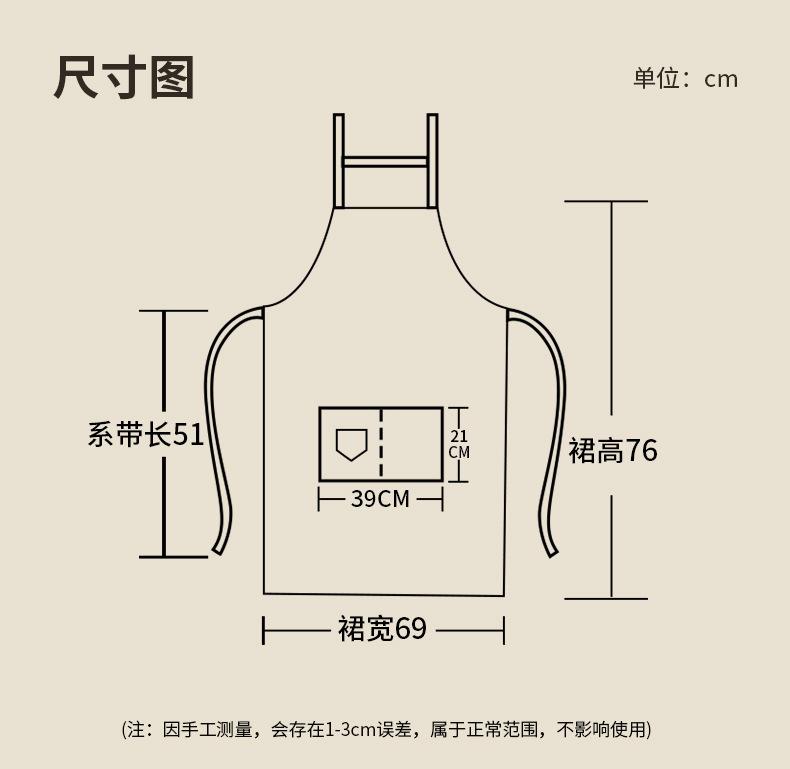 尺寸图

单位：cm

系带长51

21 CM

39CM

裙高76

裙宽69

(注：因手工测量，会存在1-3cm误差，属于正常范围，不影响使用)