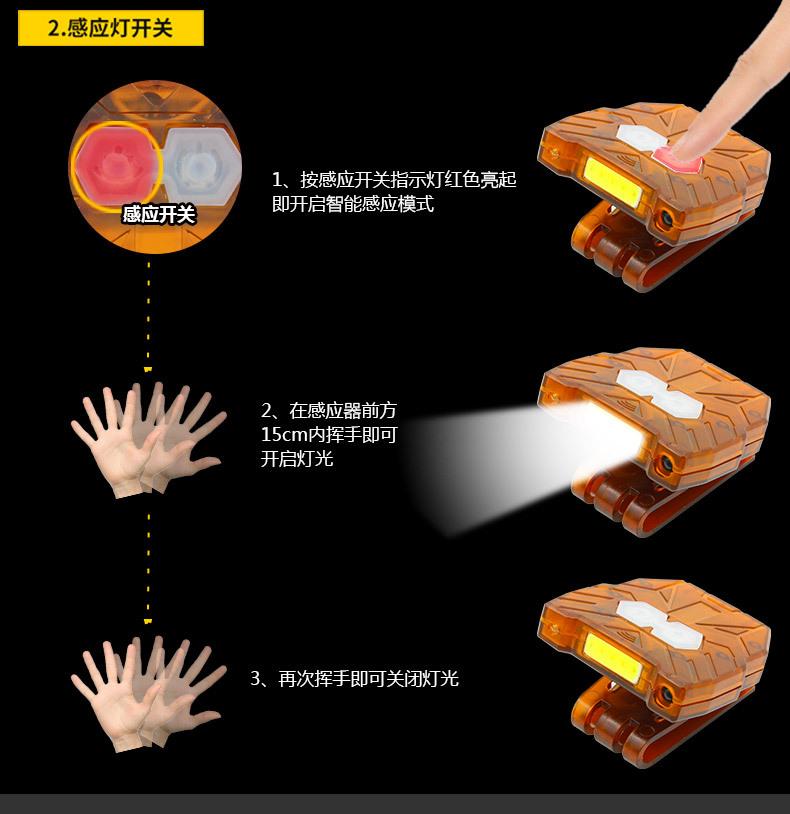 2.感应灯开关

感应开关

1、按感应开关指示灯红色亮起即开启智能感应模式

2、在感应器前方15cm内挥手即可开启灯光

3、再次挥手即可关闭灯光