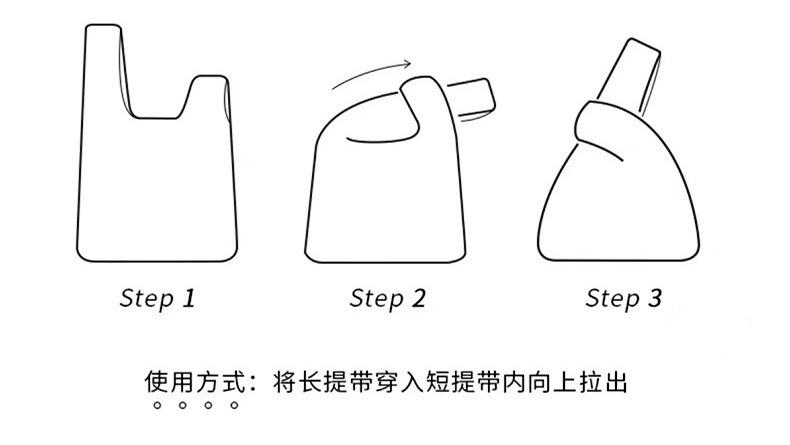 Step 1

Step 2

Step 3

使用方式：将长提带穿入短提带内向上拉出