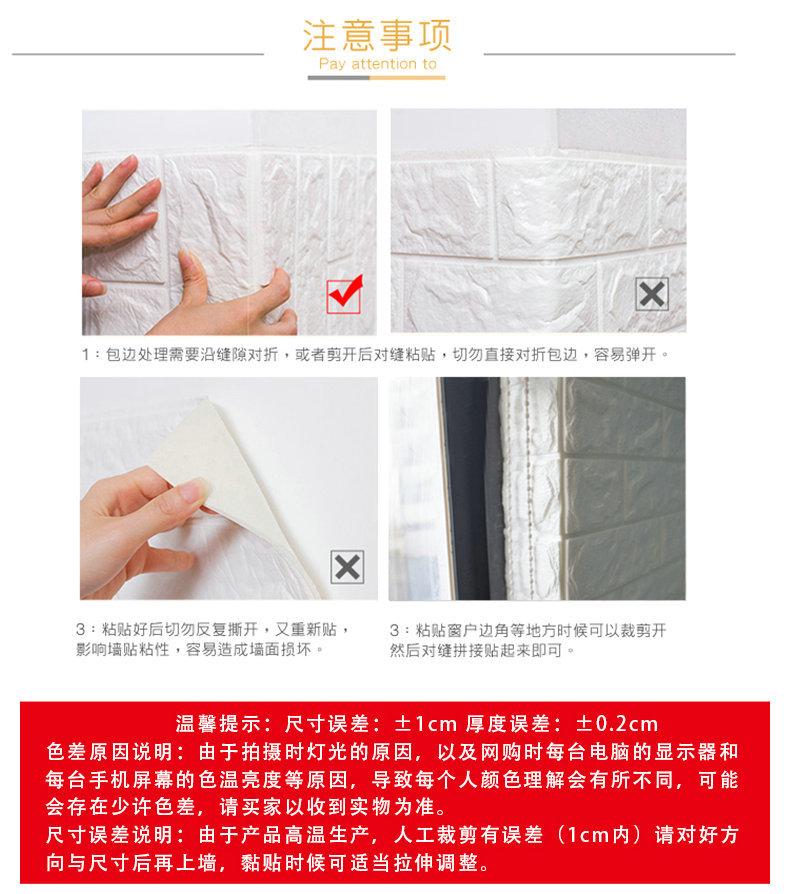 注意事项
Pay attention to

1：包边处理需要沿缝隙对折，或者剪开后对缝粘贴，切勿直接对折包边，容易弹开。

3：粘贴好后切勿反复撕开，又重新贴，影响墙贴粘性，容易造成墙面损坏。

3：粘贴窗户边角等地方时候可以裁剪开然后对缝拼接贴起来即可。

温馨提示：尺寸误差：±1cm 厚度误差：±0.2cm
色差原因说明：由于拍摄时灯光的原因，以及网购时每台电脑的显示器和每台手机屏幕的色温亮度等原因，导致每个人颜色理解会有所不同，可能会存在少许色差，请买家以收到实物为准。
尺寸误差说明：由于产品高温生产，人工裁剪有误差（1cm内）请对好方向与尺寸后再上墙，黏贴时候可适当拉伸调整。