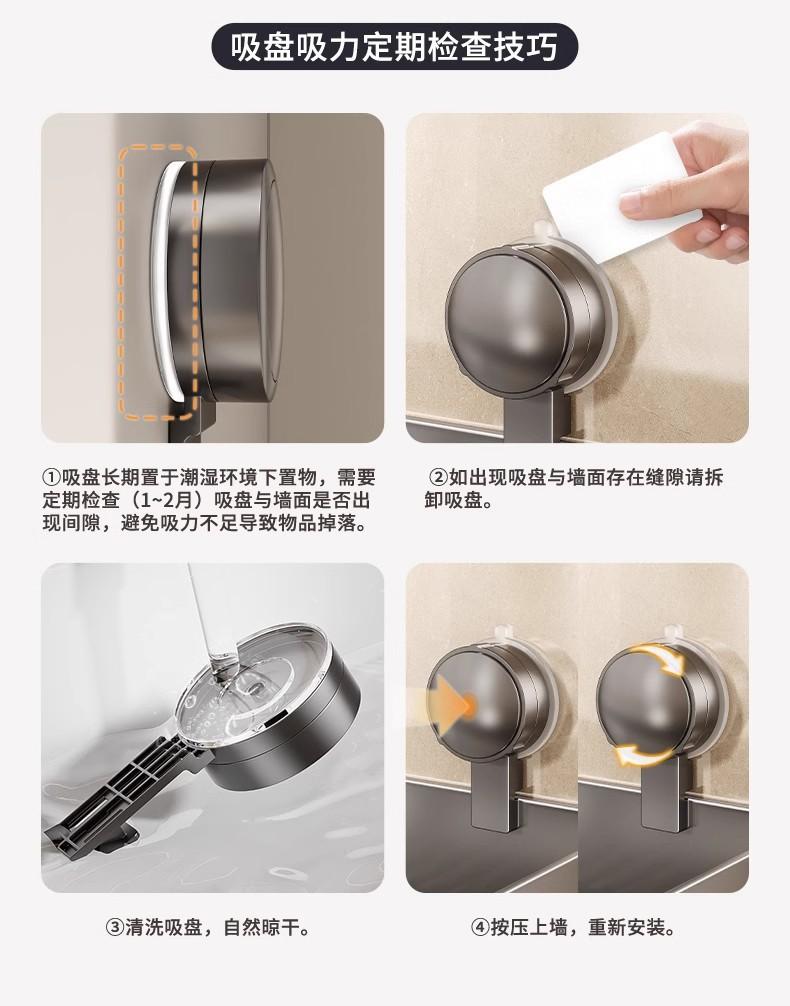 吸盘吸力定期检查技巧

①吸盘长期置于潮湿环境下置物，需要定期检查（1~2月）吸盘与墙面是否出现间隙，避免吸力不足导致物品掉落。

②如出现吸盘与墙面存在缝隙请拆卸吸盘。

③清洗吸盘，自然晾干。

④按压上墙，重新安装。