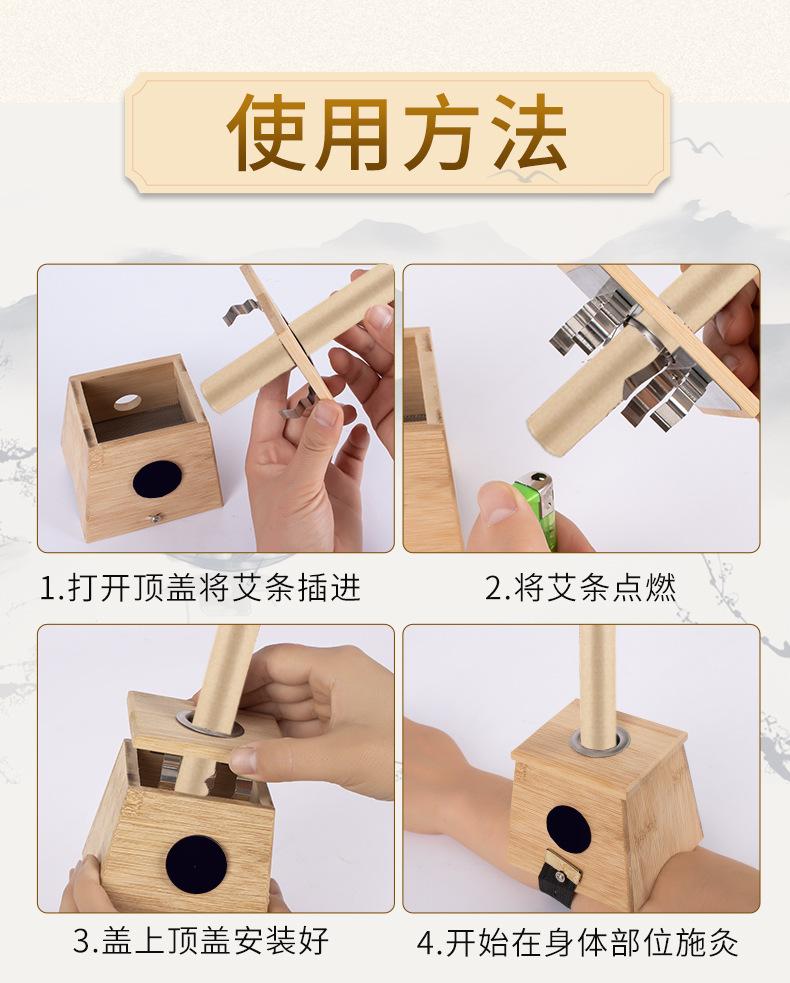 使用方法

1.打开顶盖将艾条插进

2.将艾条点燃

3.盖上顶盖安装好

4.开始在身体部位施灸