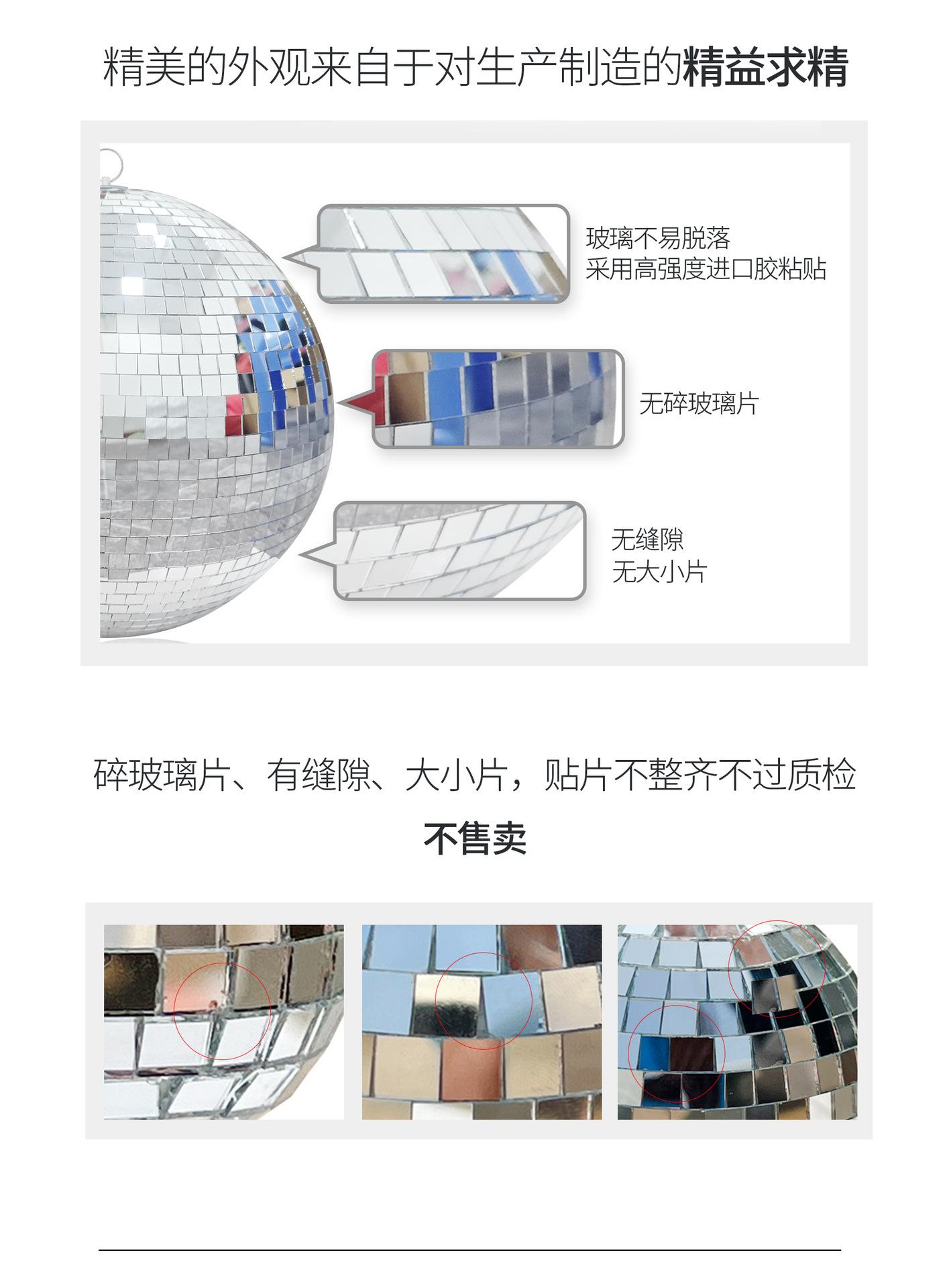 精美的外观来自于对生产制造的精益求精

玻璃不易脱落
采用高强度进口胶粘贴

无碎玻璃片

无缝隙
无大小片

碎玻璃片、有缝隙、大小片，贴片不整齐不过质检

不售卖