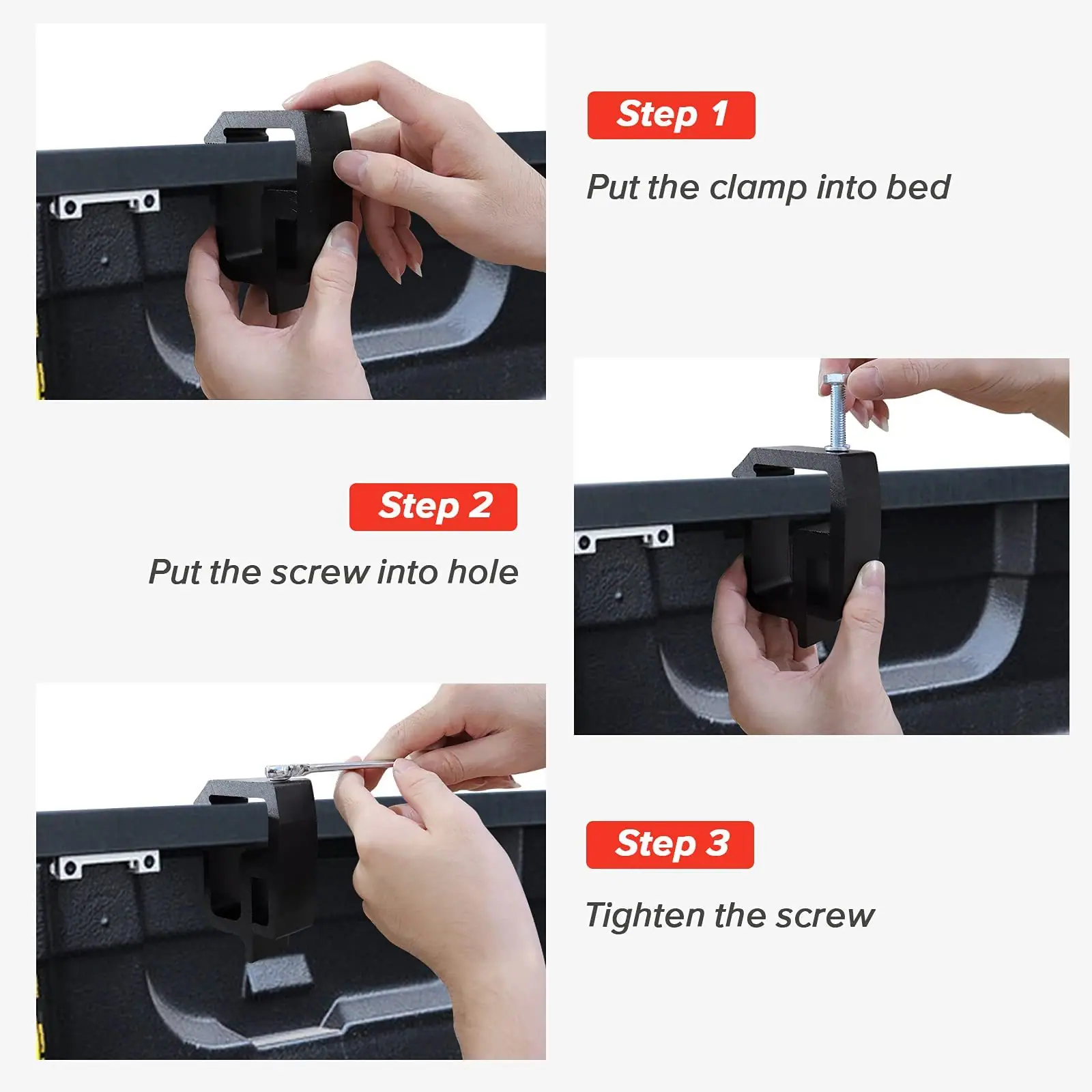 Step 1

Put the clamp into bed

Step 2

Put the screw into hole

Step 3

Tighten the screw