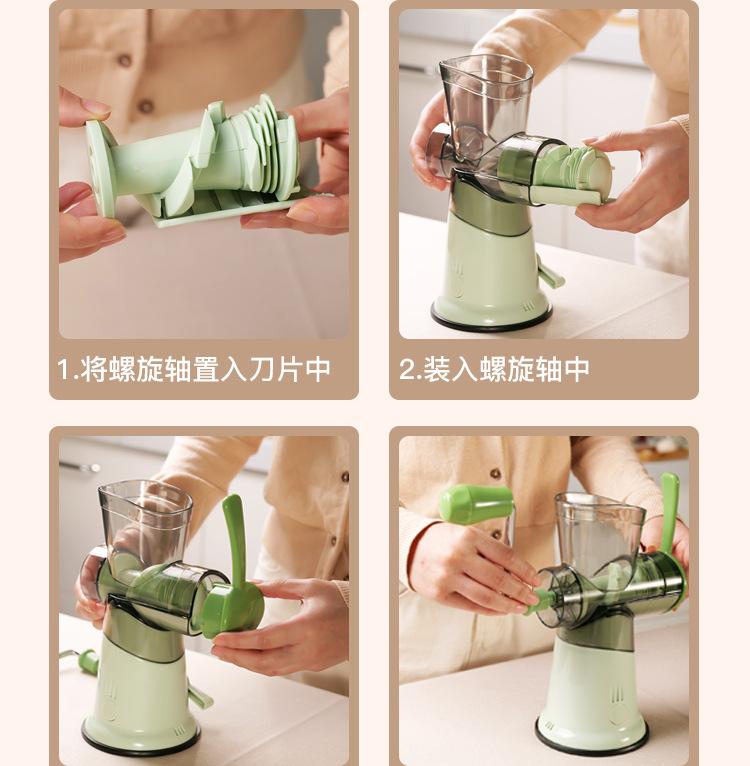 1.将螺旋轴置入刀片中

2.装入螺旋轴中