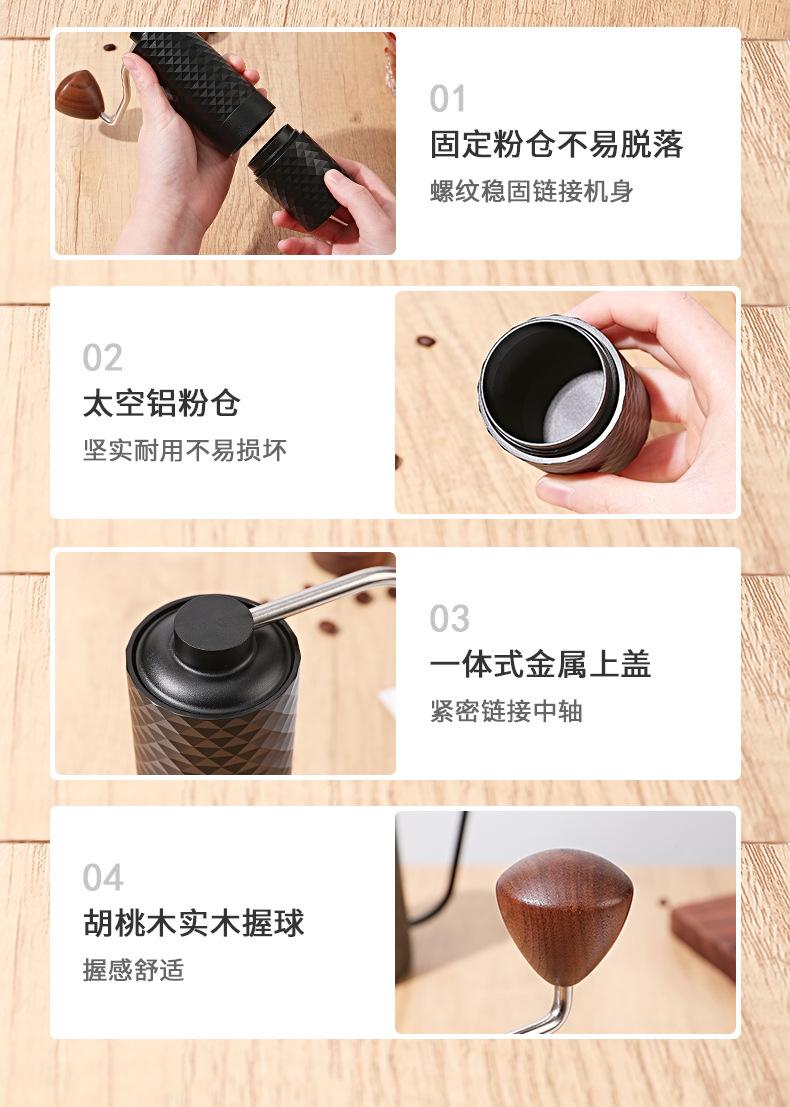 01
固定粉仓不易脱落
螺纹稳固链接机身

02
太空铝粉仓
坚实耐用不易损坏

03
一体式金属上盖
紧密链接中轴

04
胡桃木实木握球
握感舒适