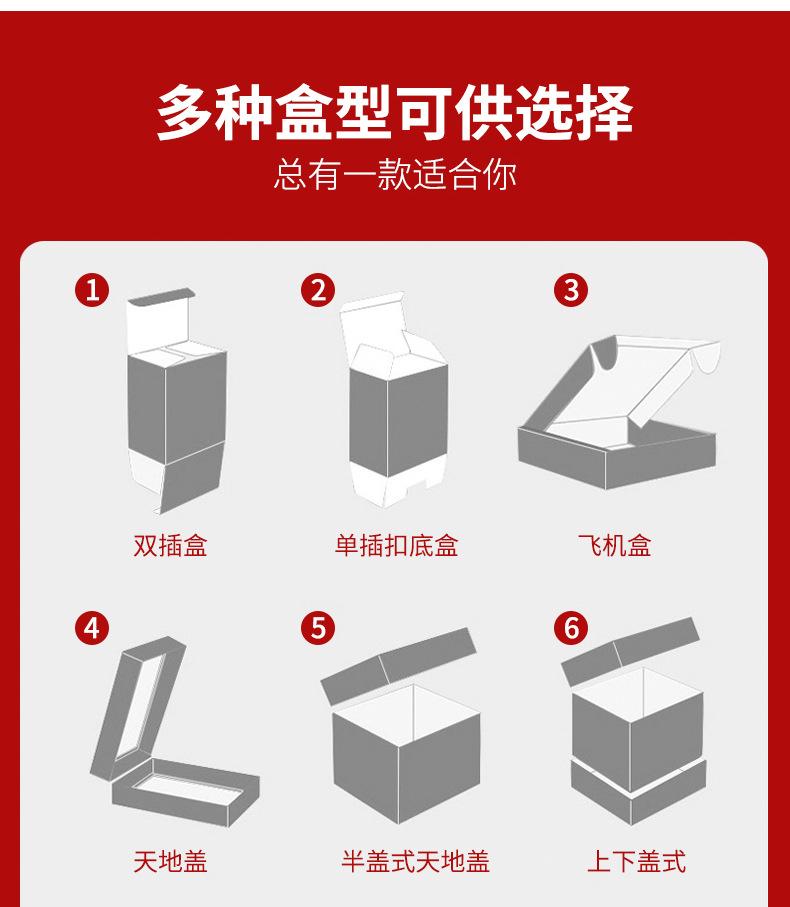 多种盒型可供选择
总有一款适合你

1
双插盒

2
单插扣底盒

3
飞机盒

4
天地盖

5
半盖式天地盖

6
上下盖式