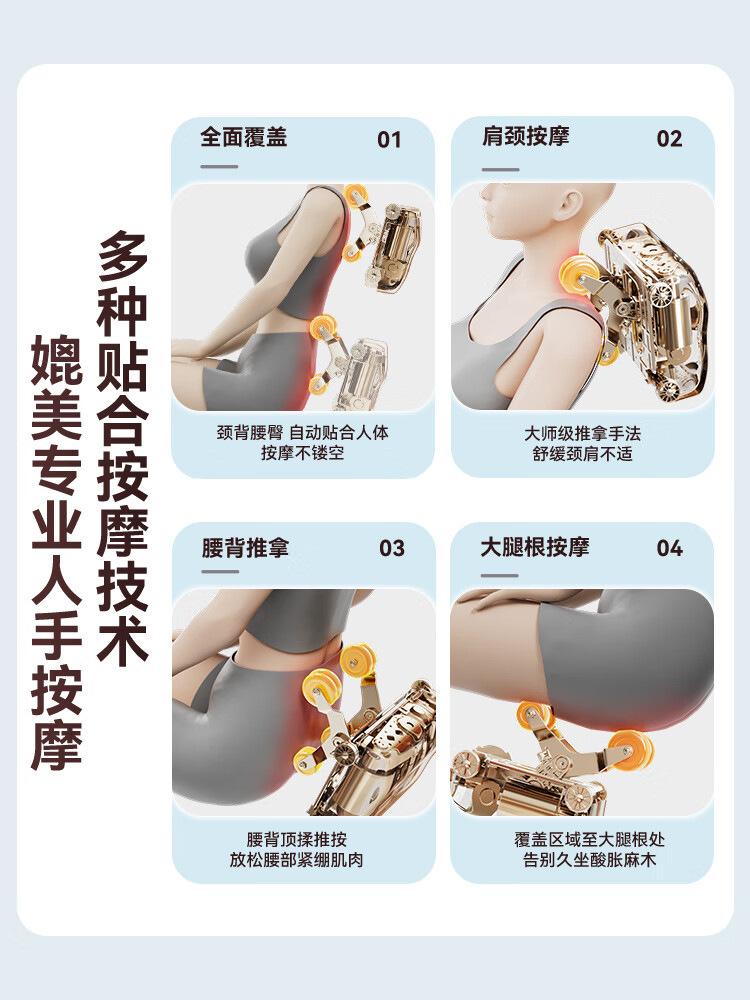 多种贴合按摩技术

媲美专业人手按摩

全面覆盖 01

颈背腰臀 自动贴合人体
按摩不镂空

肩颈按摩 02

大师级推拿手法
舒缓颈肩不适

腰背推拿 03

腰背顶揉推按
放松腰部紧绷肌肉

大腿根按摩 04

覆盖区域至大腿根处
告别久坐酸胀麻木