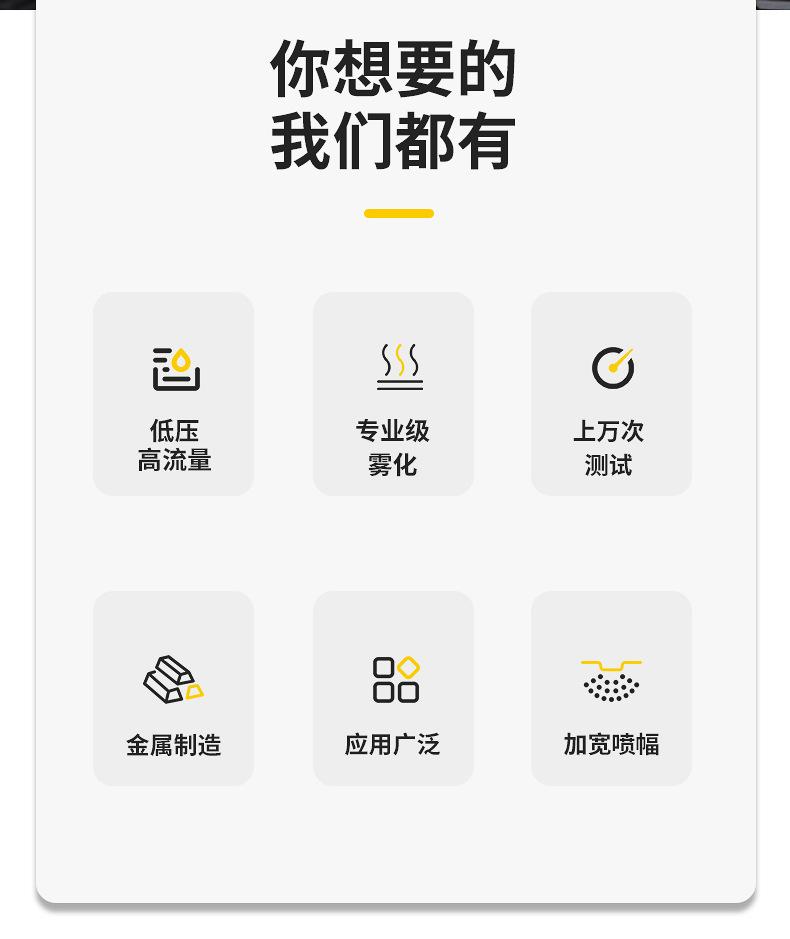 你想要的
我们都有

低压
高流量

专业级
雾化

上万次
测试

金属制造

应用广泛

加宽喷幅