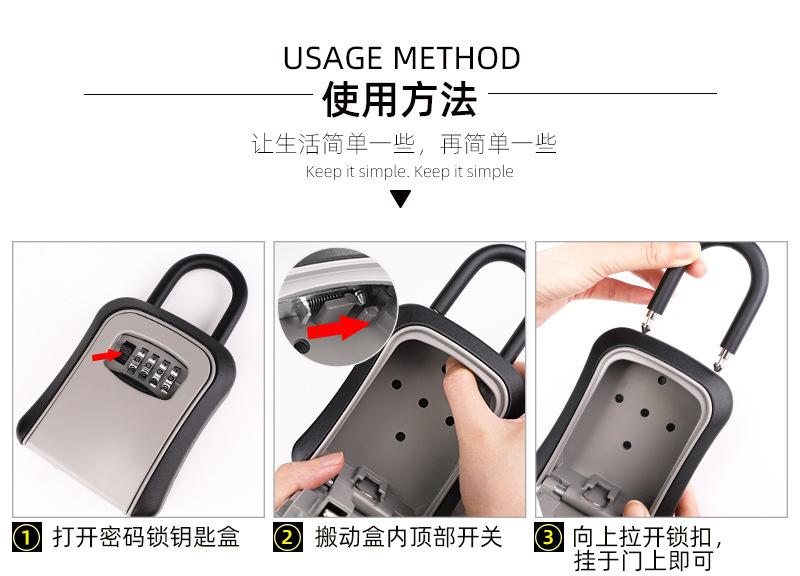 USAGE METHOD
使用方法
让生活简单一些，再简单一些
Keep it simple. Keep it simple

① 打开密码锁钥匙盒

② 搬动盒内顶部开关

③ 向上拉开锁扣，挂于门上即可