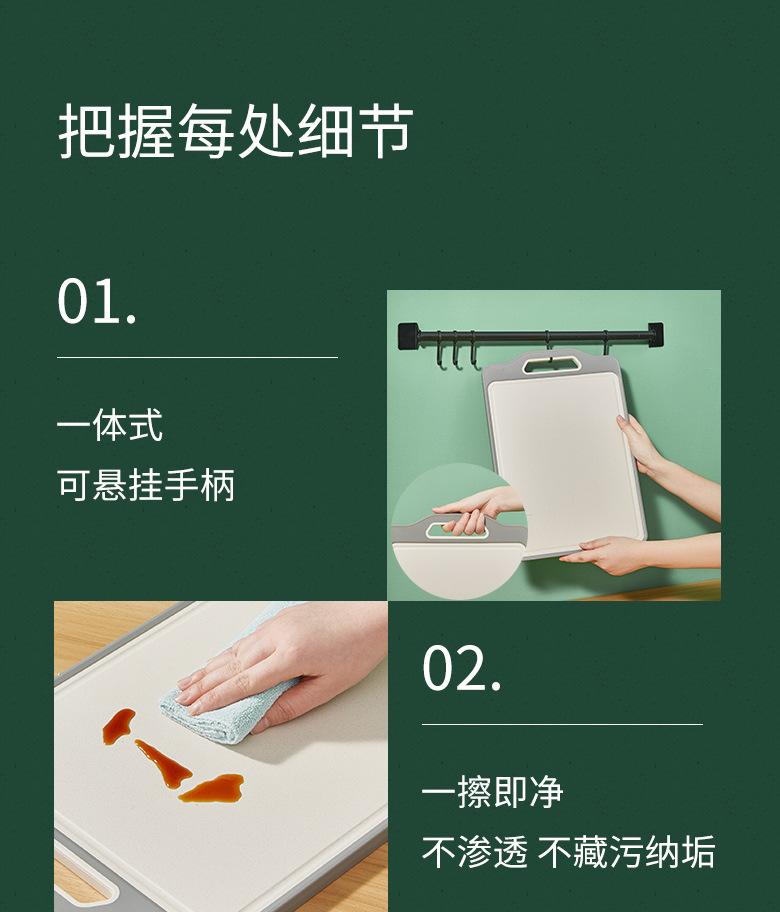 把握每处细节

01.

一体式
可悬挂手柄

02.

一擦即净
不渗透 不藏污纳垢