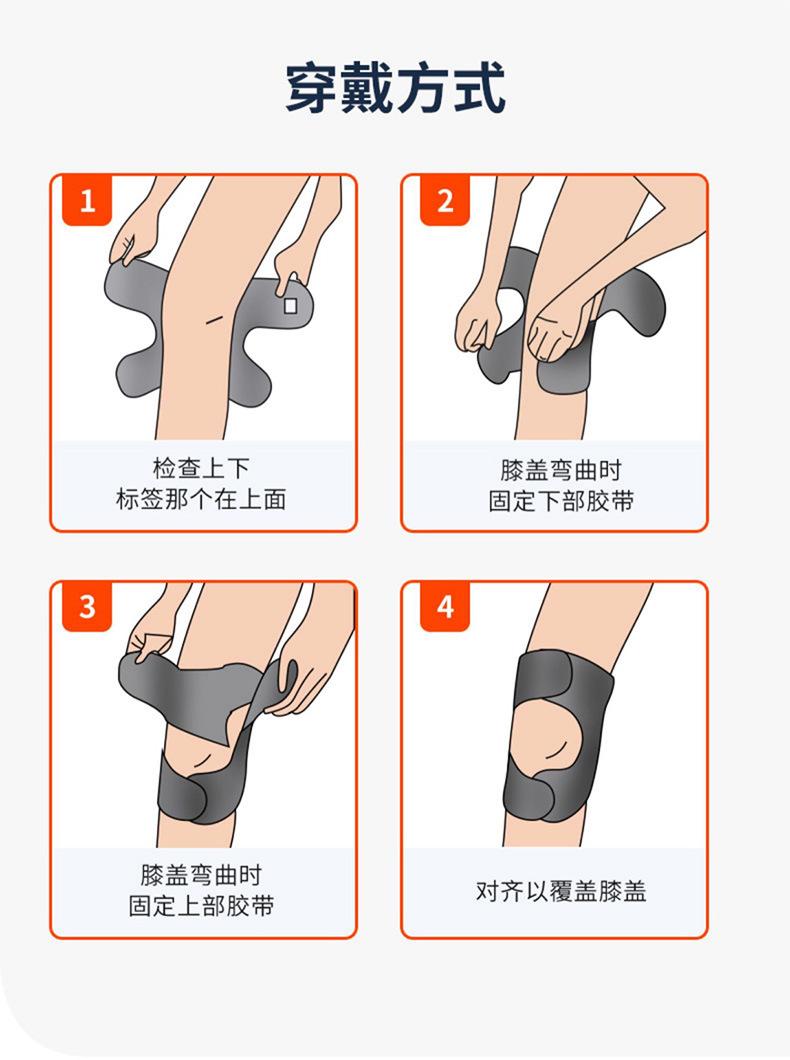 穿戴方式

1

检查上下
标签那个在上面

2

膝盖弯曲时
固定下部胶带

3

膝盖弯曲时
固定上部胶带

4

对齐以覆盖膝盖